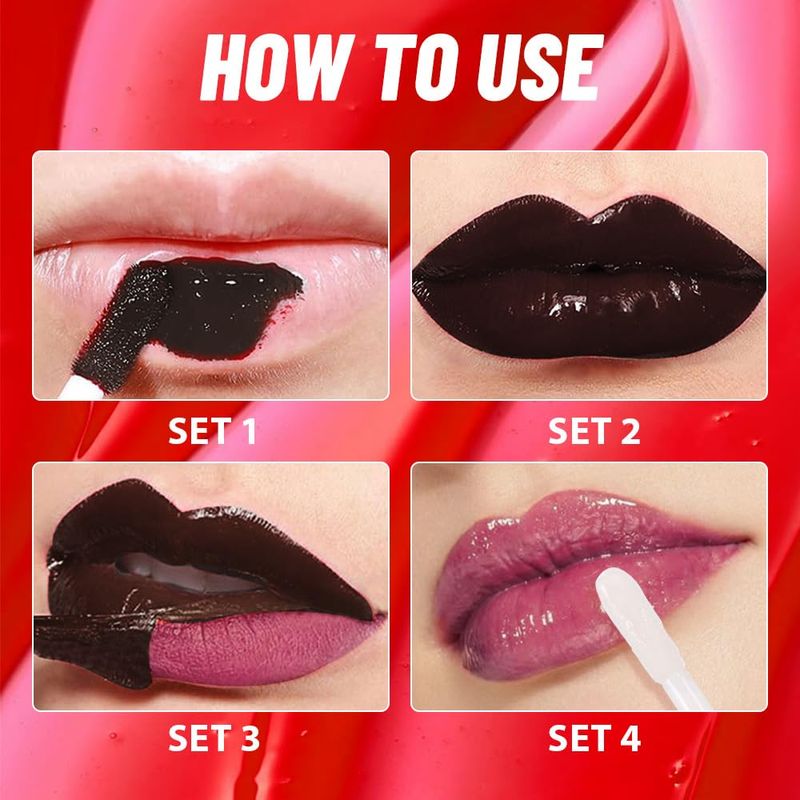 HOW TO USE

SET 1

SET 2

SET 3

SET 4