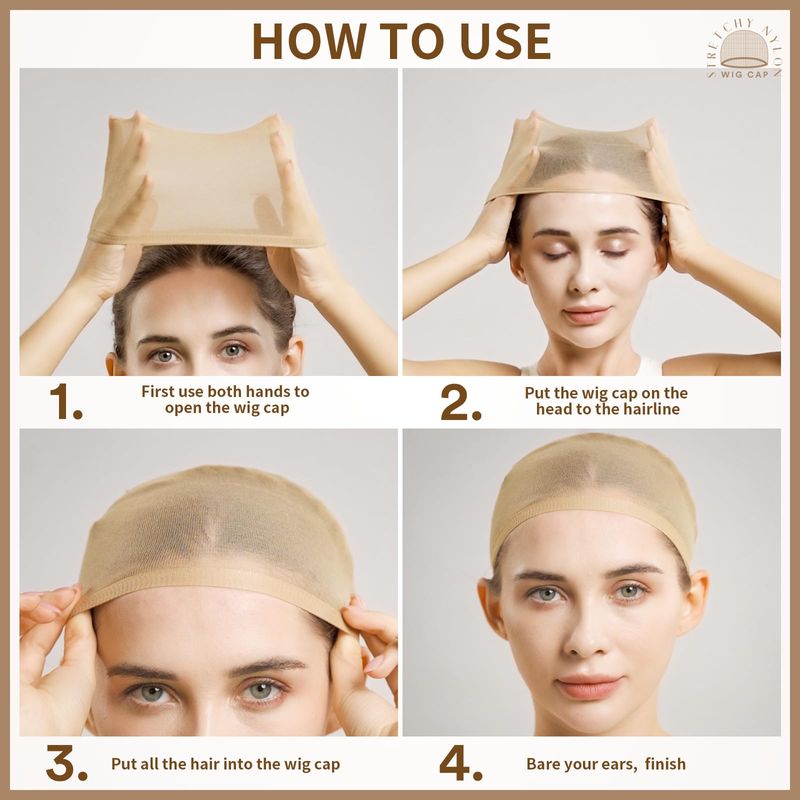 HOW TO USE

STRETCHY NYLON
WIG CAP

1. First use both hands to open the wig cap

2. Put the wig cap on the head to the hairline

3. Put all the hair into the wig cap

4. Bare your ears, finish