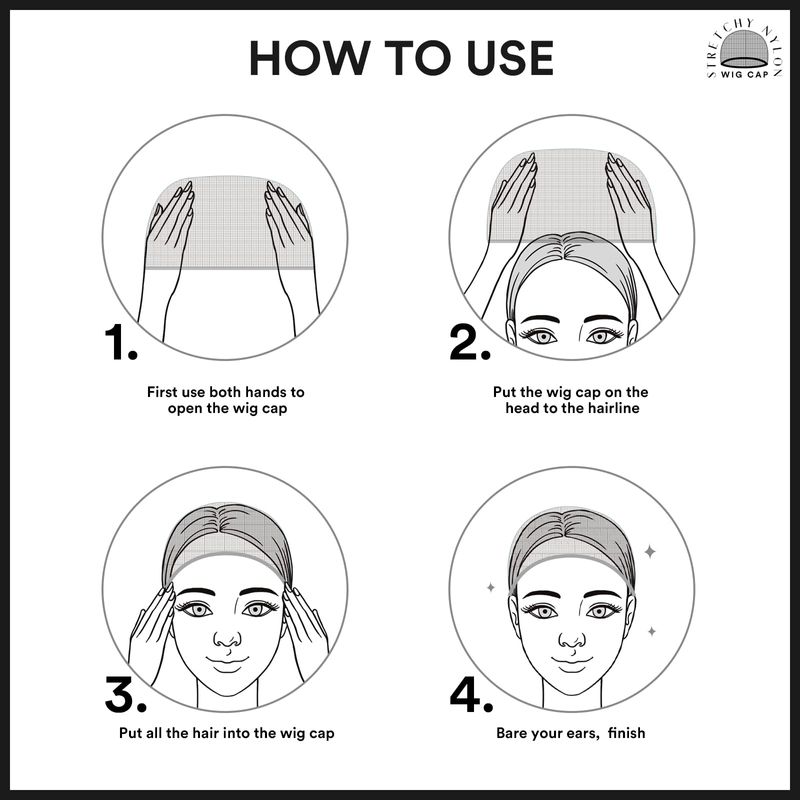 HOW TO USE

STRETCHY NYLON
WIG CAP

1.

First use both hands to open the wig cap

2.

Put the wig cap on the head to the hairline

3.

Put all the hair into the wig cap

4.

Bare your ears,  finish