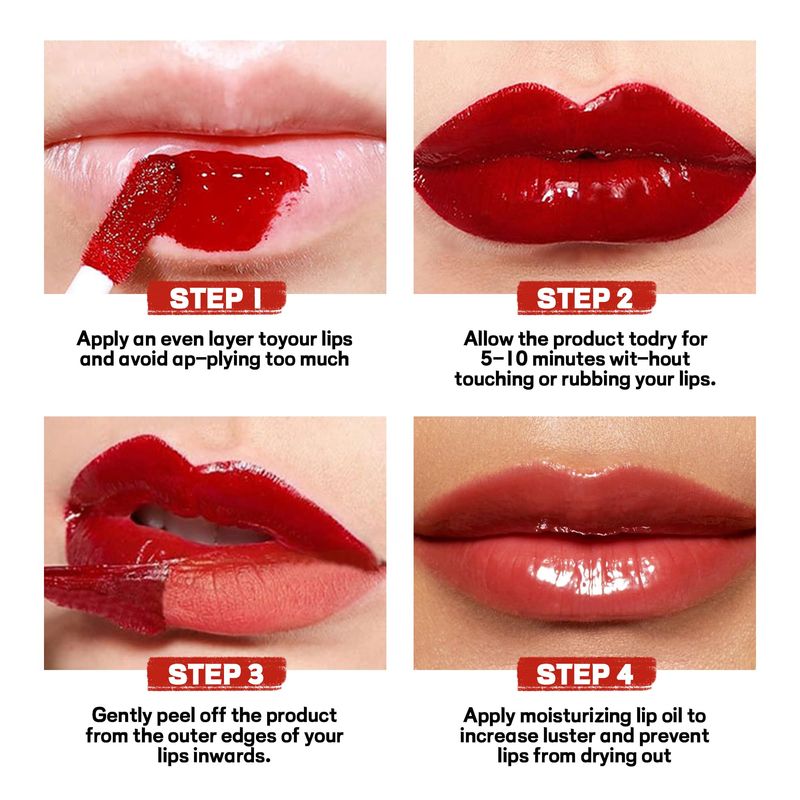 STEP 1

Apply an even layer toyour lips and avoid ap-plying too much

STEP 2

Allow the product todry for 5-10 minutes wit-hout touching or rubbing your lips.

STEP 3

Gently peel off the product from the outer edges of your lips inwards.

STEP 4

Apply moisturizing lip oil to increase luster and prevent lips from drying out