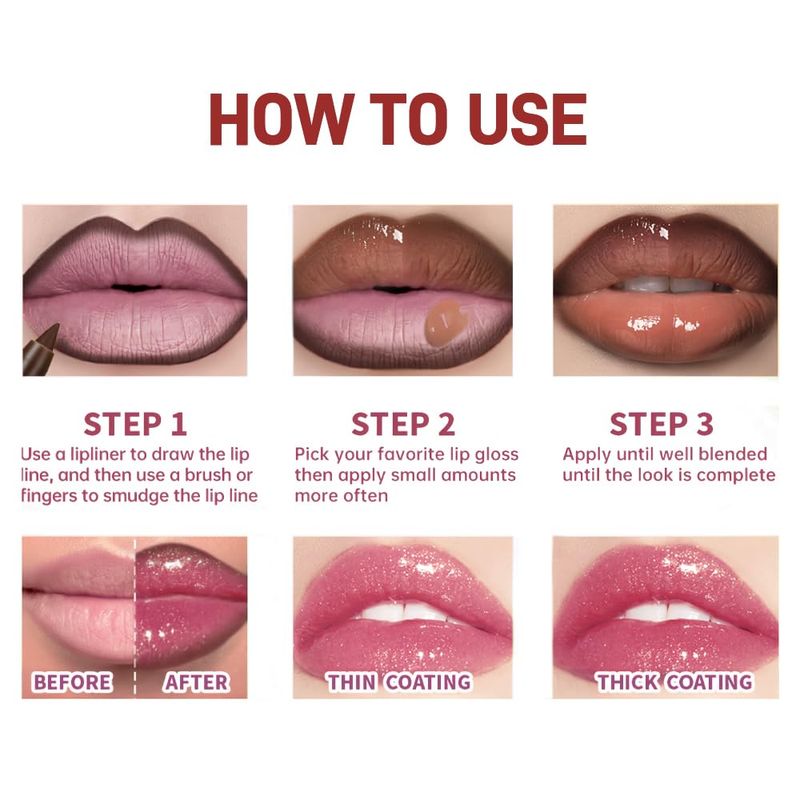 HOW TO USE

STEP 1
Use a lipliner to draw the lip line, and then use a brush or fingers to smudge the lip line

STEP 2
Pick your favorite lip gloss then apply small amounts more often

STEP 3
Apply until well blended until the look is complete

BEFORE AFTER

THIN COATING

THICK COATING