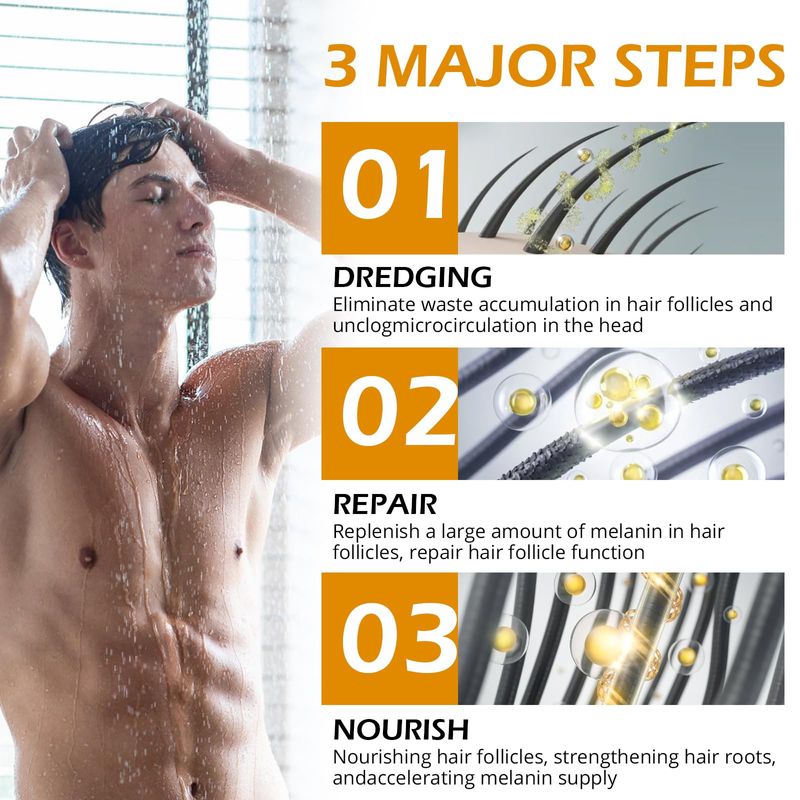 3 MAJOR STEPS

01

DREDGING
Eliminate waste accumulation in hair follicles and unclogmicrocirculation in the head

02

REPAIR
Replenish a large amount of melanin in hair follicles, repair hair follicle function

03

NOURISH
Nourishing hair follicles, strengthening hair roots, andaccelerating melanin supply