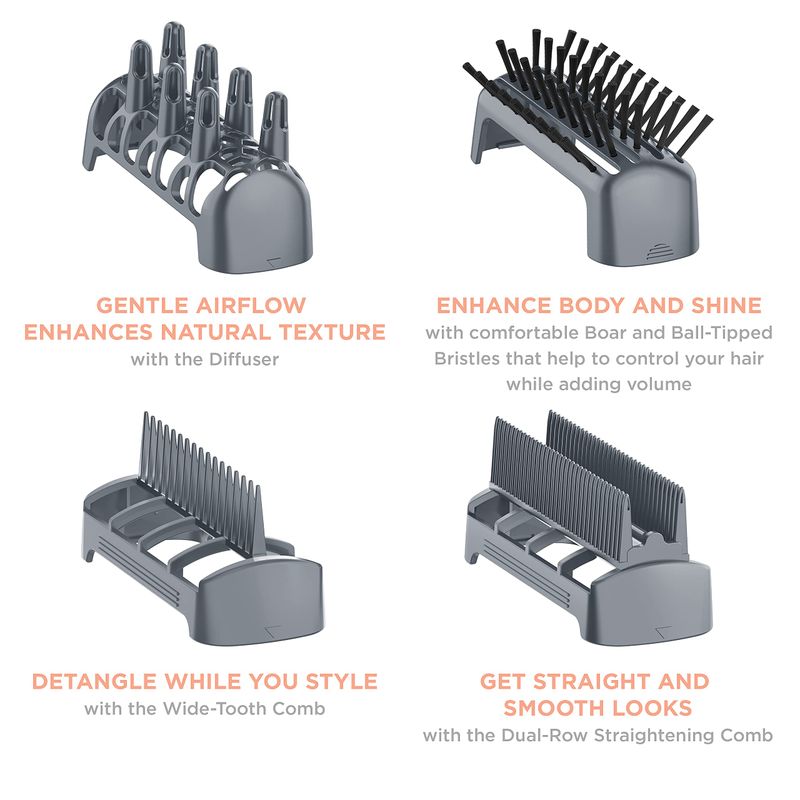 GENTLE AIRFLOW ENHANCES NATURAL TEXTURE
with the Diffuser

ENHANCE BODY AND SHINE
with comfortable Boar and Ball-Tipped Bristles that help to control your hair while adding volume

DETANGLE WHILE YOU STYLE
with the Wide-Tooth Comb

GET STRAIGHT AND SMOOTH LOOKS
with the Dual-Row Straightening Comb