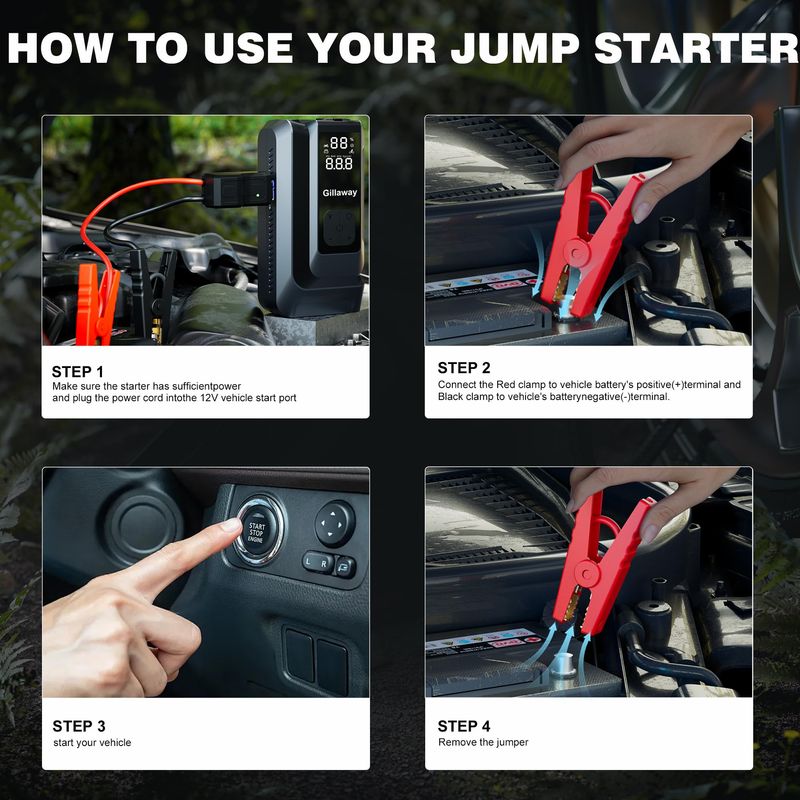 HOW TO USE YOUR JUMP STARTER

88
8.8.8
Gillaway

STEP 1
Make sure the starter has sufficientpower and plug the power cord intothe 12V vehicle start port

STEP 2
Connect the Red clamp to vehicle battery's positive(+)terminal and Black clamp to vehicle's batterynegative(-)terminal.

START
STOP
ENGINE
L R

STEP 3
start your vehicle

STEP 4
Remove the jumper