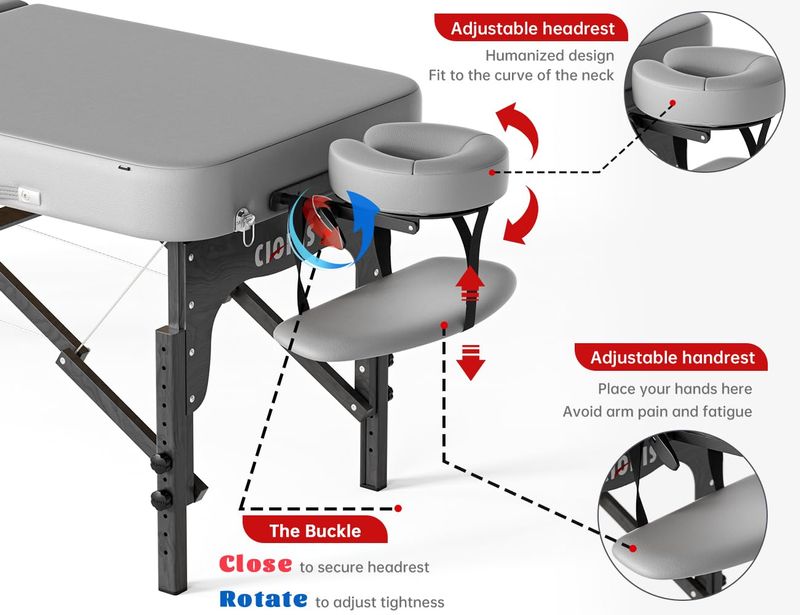 Adjustable headrest
Humanized design
Fit to the curve of the neck

Adjustable handrest
Place your hands here
Avoid arm pain and fatigue

The Buckle
Close to secure headrest
Rotate to adjust tightness