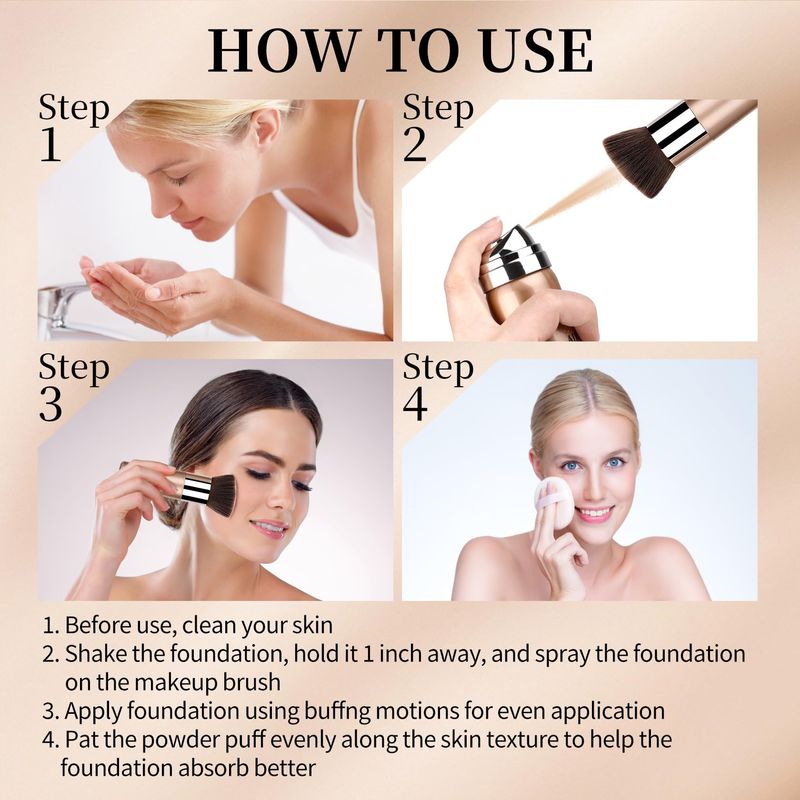 HOW TO USE

Step 1

Step 2

Step 3

Step 4

1. Before use, clean your skin
2. Shake the foundation, hold it 1 inch away, and spray the foundation on the makeup brush
3. Apply foundation using buffng motions for even application
4. Pat the powder puff evenly along the skin texture to help the foundation absorb better