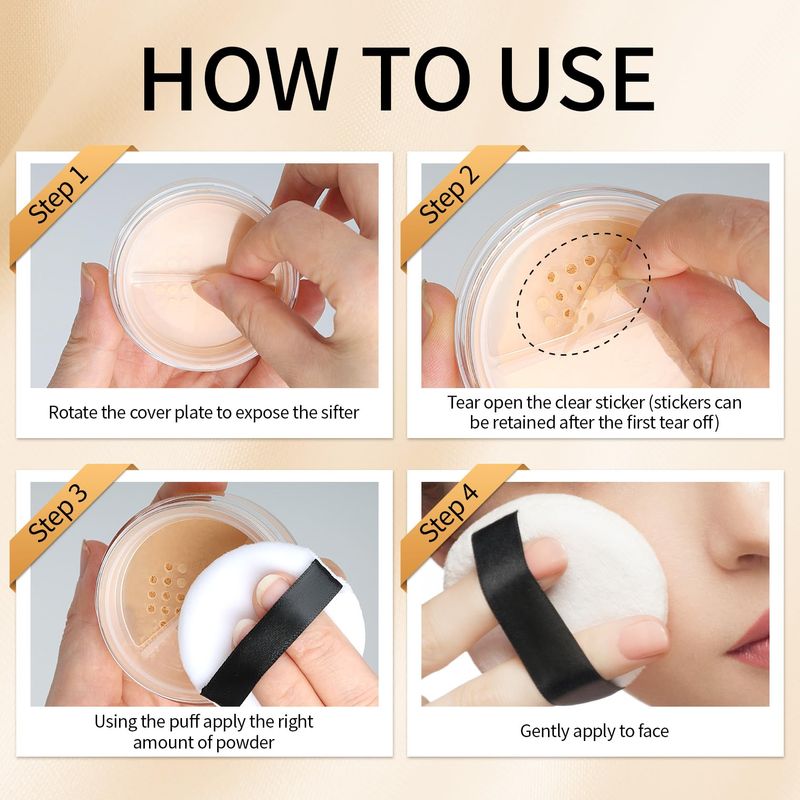 HOW TO USE

Step 1

Rotate the cover plate to expose the sifter

Step 2

Tear open the clear sticker (stickers can be retained after the first tear off)

Step 3

Using the puff apply the right amount of powder

Step 4

Gently apply to face