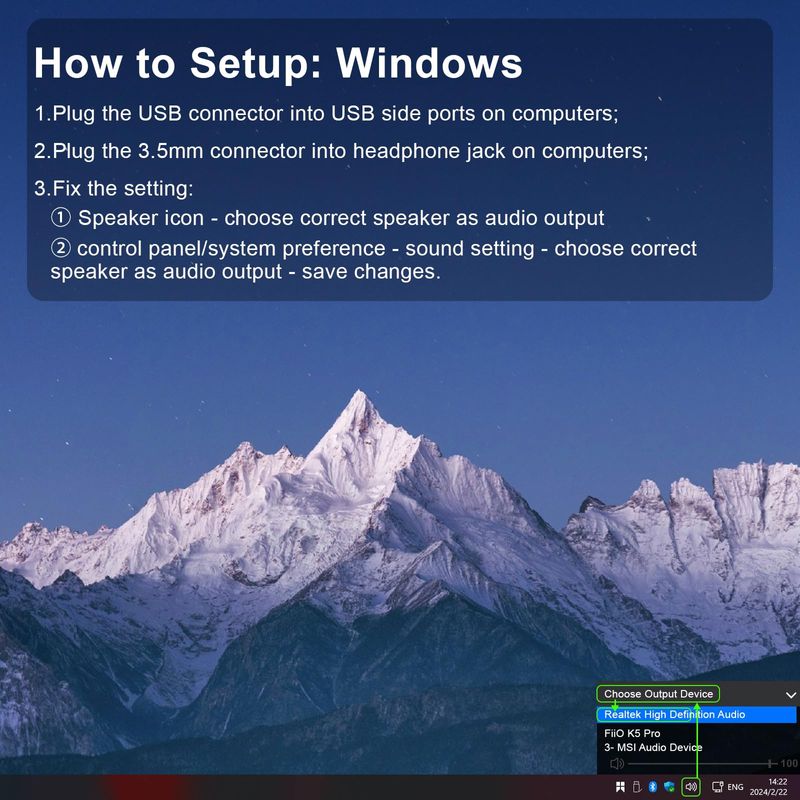 How to Setup: Windows

1.Plug the USB connector into USB side ports on computers;

2.Plug the 3.5mm connector into headphone jack on computers;

3.Fix the setting:
① Speaker icon - choose correct speaker as audio output
② control panel/system preference - sound setting - choose correct speaker as audio output - save changes.

Choose Output Device
Realtek High Definition Audio
FiiO K5 Pro
3- MSI Audio Device
100
ENG
14:22
2024/2/22