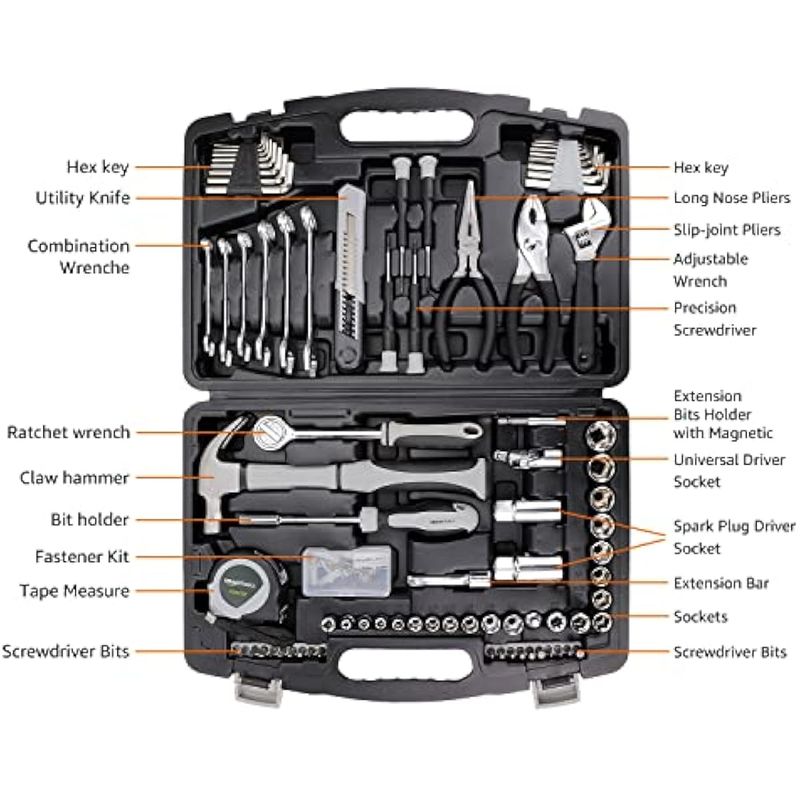 Hex key
Utility Knife
Combination Wrenche
Ratchet wrench
Claw hammer
Bit holder
Fastener Kit
Tape Measure
Screwdriver Bits

Hex key
Long Nose Pliers
Slip-joint Pliers
Adjustable Wrench
Precision Screwdriver
Extension Bits Holder with Magnetic
Universal Driver Socket
Spark Plug Driver Socket
Extension Bar
Sockets
Screwdriver Bits