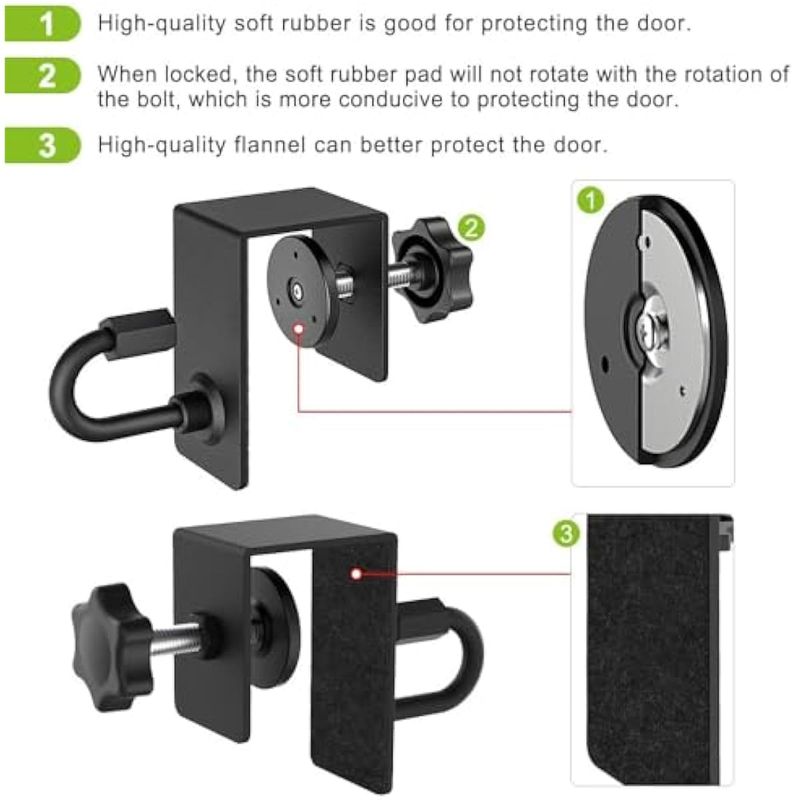 1 High-quality soft rubber is good for protecting the door.

2 When locked, the soft rubber pad will not rotate with the rotation of the bolt, which is more conducive to protecting the door.

3 High-quality flannel can better protect the door.

2

1

3