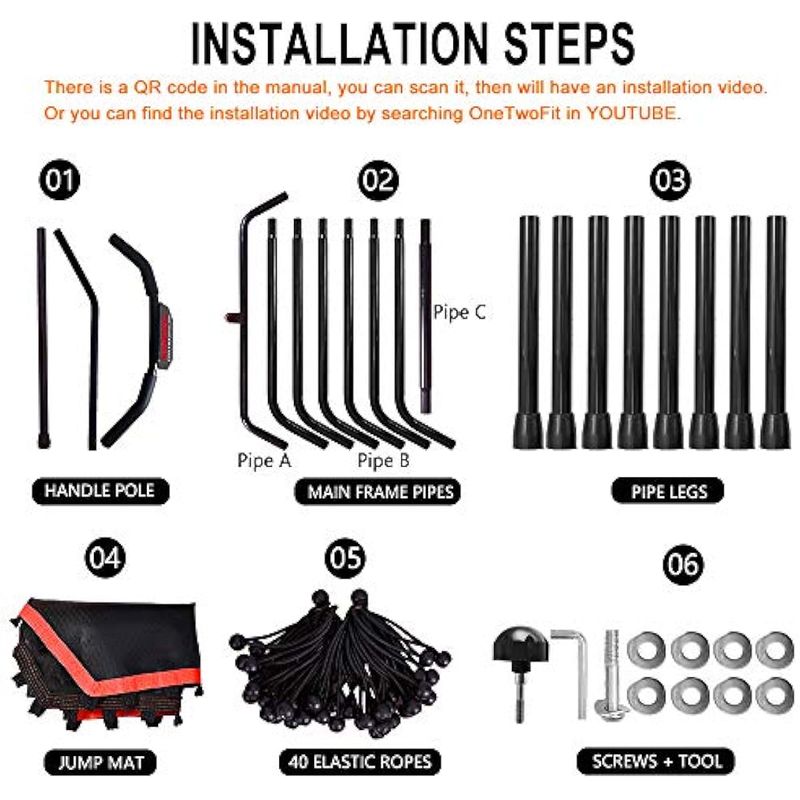 INSTALLATION STEPS

There is a QR code in the manual, you can scan it, then will have an installation video. Or you can find the installation video by searching OneTwoFit in YOUTUBE.

01

HANDLE POLE

02

Pipe C

Pipe A

Pipe B

MAIN FRAME PIPES

03

PIPE LEGS

04

JUMP MAT

05

40 ELASTIC ROPES

06

SCREWS + TOOL