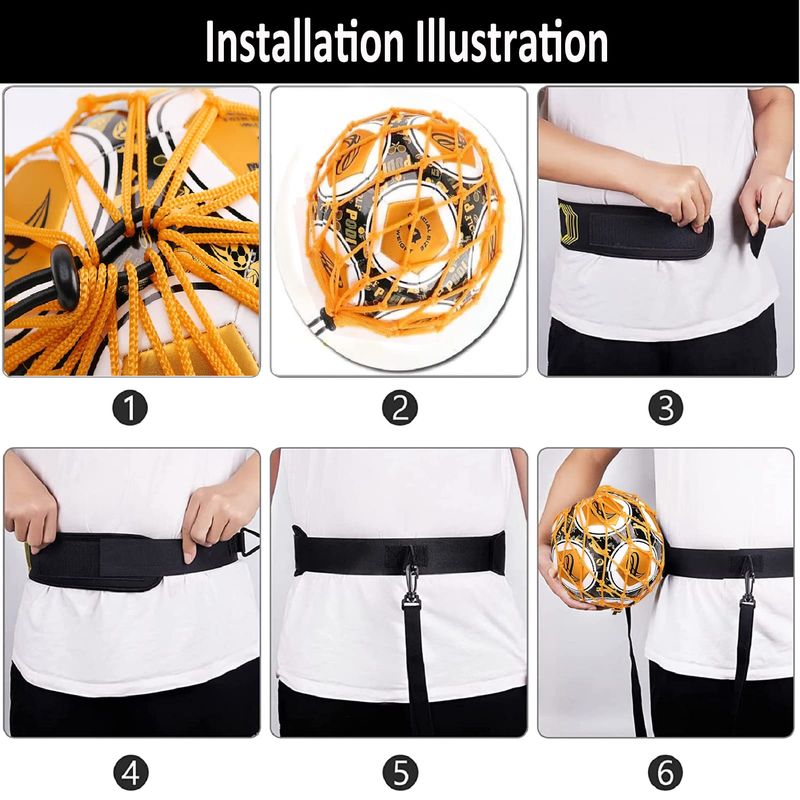 Installation Illustration

1

2

3

4

5

6