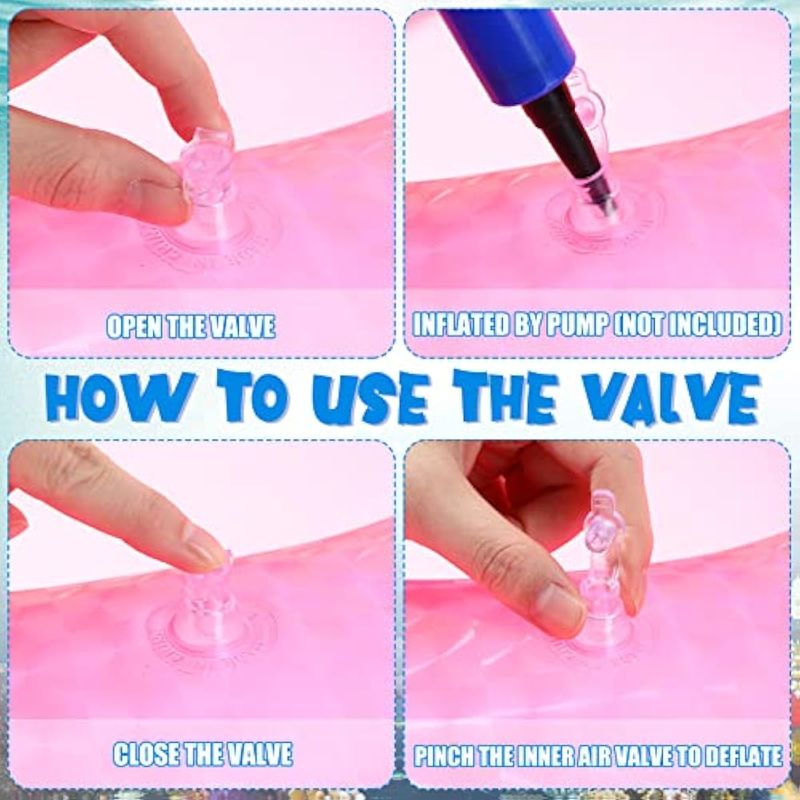 OPEN THE VALVE

INFLATED BY PUMP (NOT INCLUDED)

HOW TO USE THE VALVE

CLOSE THE VALVE

PINCH THE INNER AIR VALVE TO DEFLATE