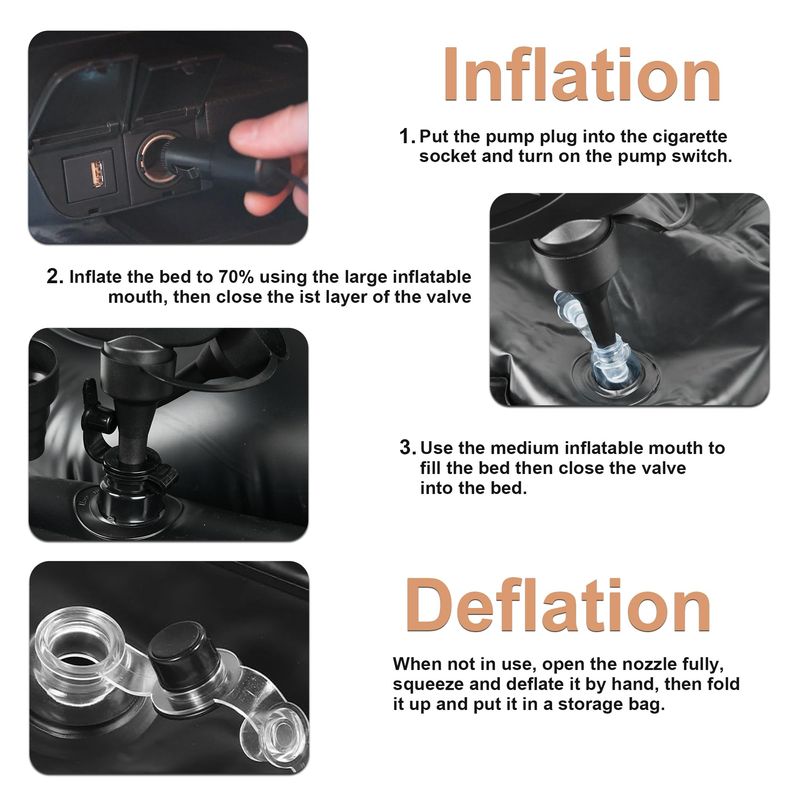 Inflation

1. Put the pump plug into the cigarette socket and turn on the pump switch.

2. Inflate the bed to 70% using the large inflatable mouth, then close the ist layer of the valve

3. Use the medium inflatable mouth to fill the bed then close the valve into the bed.

Deflation

When not in use, open the nozzle fully, squeeze and deflate it by hand, then fold it up and put it in a storage bag.