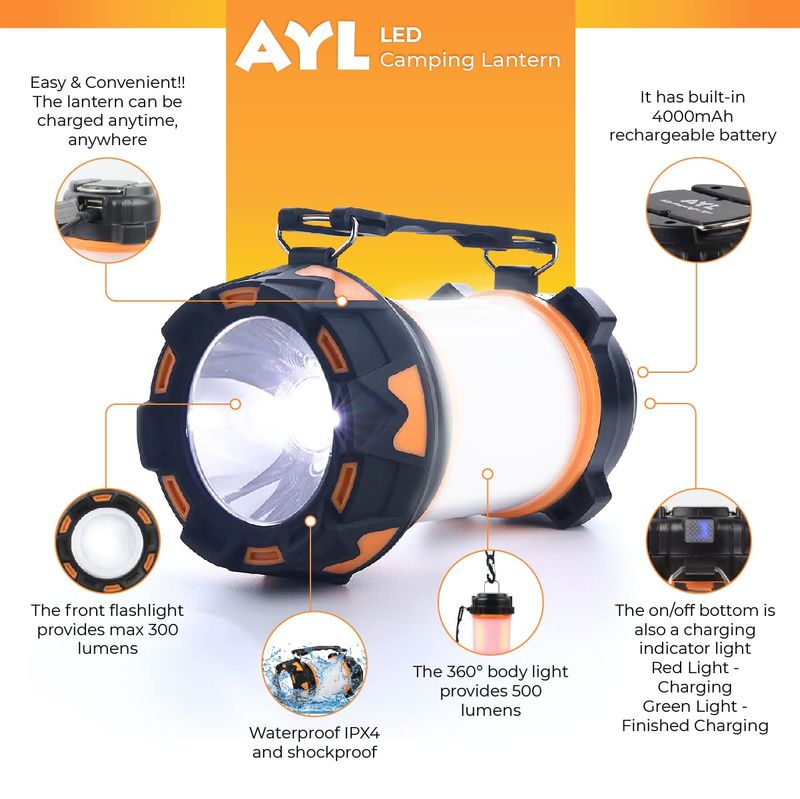 AYL LED Camping Lantern

Easy & Convenient!! The lantern can be charged anytime, anywhere

It has built-in 4000mAh rechargeable battery

AYL

The front flashlight provides max 300 lumens

Waterproof IPX4 and shockproof

The 360° body light provides 500 lumens

The on/off bottom is also a charging indicator light
Red Light - Charging
Green Light - Finished Charging