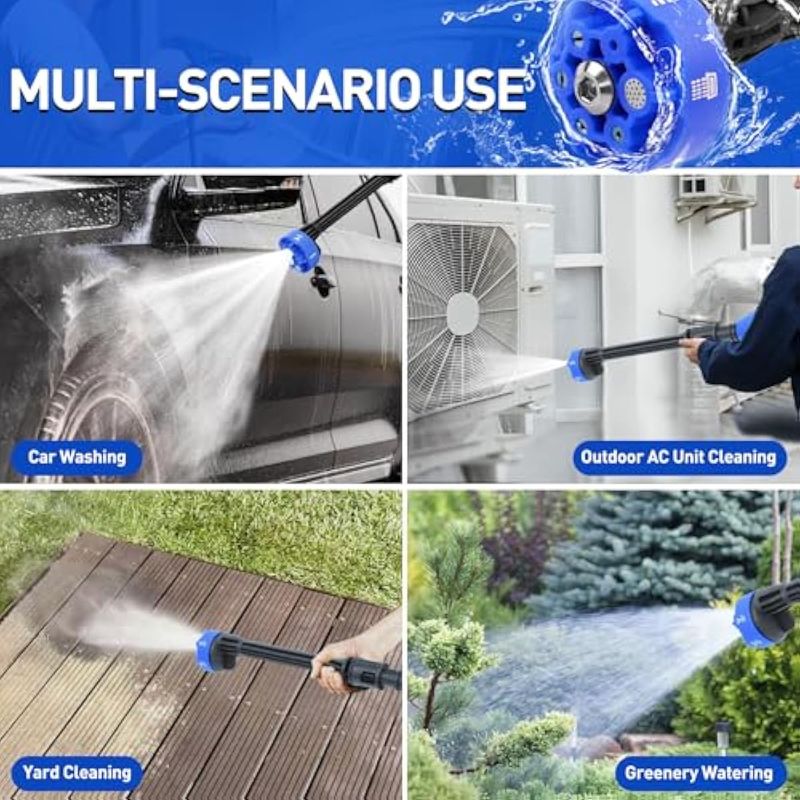 MULTI-SCENARIO USE

Car Washing

Outdoor AC Unit Cleaning

Yard Cleaning

Greenery Watering