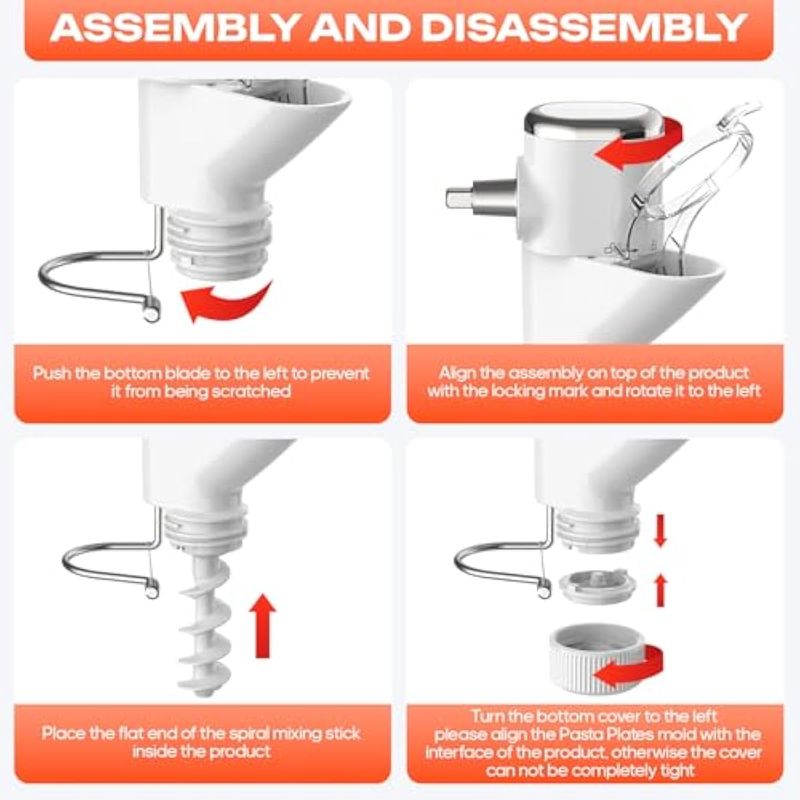 ASSEMBLY AND DISASSEMBLY

Push the bottom blade to the left to prevent it from being scratched

Align the assembly on top of the product with the locking mark and rotate it to the left

Place the flat end of the spiral mixing stick inside the product

Turn the bottom cover to the left please align the Pasta Plates mold with the interface of the product, otherwise the cover can not be completely tight