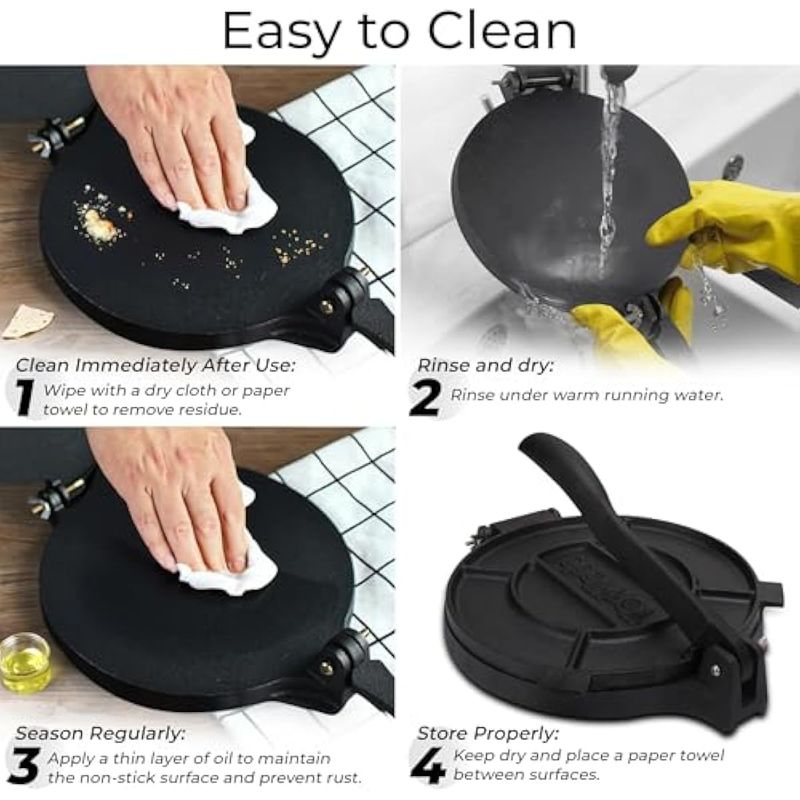 Easy to Clean

Clean Immediately After Use:
1 Wipe with a dry cloth or paper towel to remove residue.

Rinse and dry:
2 Rinse under warm running water.

Season Regularly:
3 Apply a thin layer of oil to maintain the non-stick surface and prevent rust.

Store Properly:
4 Keep dry and place a paper towel between surfaces.