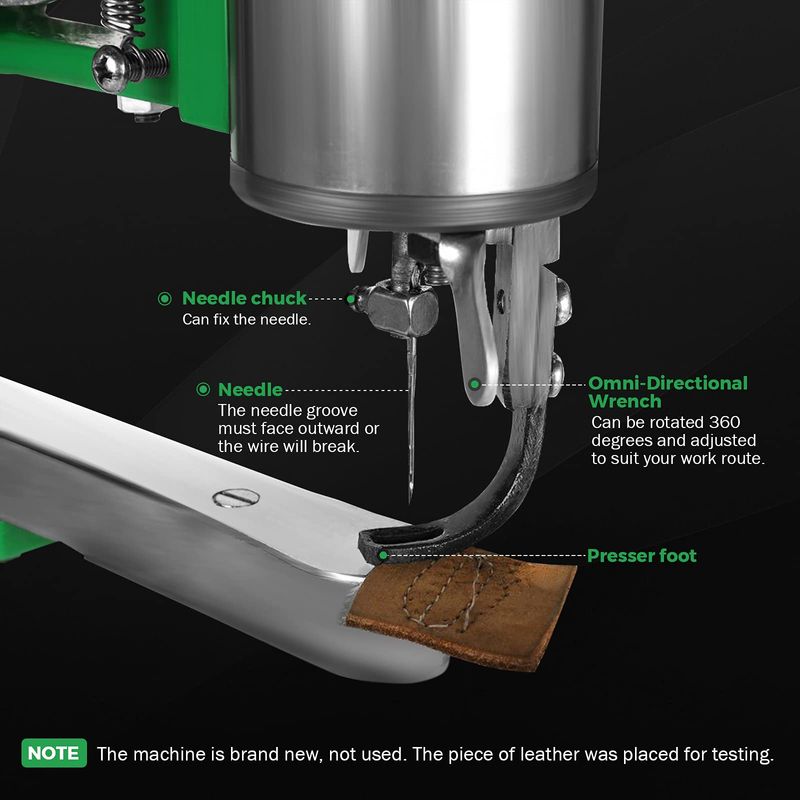 Needle chuck
Can fix the needle.

Needle
The needle groove must face outward or the wire will break.

Omni-Directional Wrench
Can be rotated 360 degrees and adjusted to suit your work route.

Presser foot

NOTE The machine is brand new, not used. The piece of leather was placed for testing.