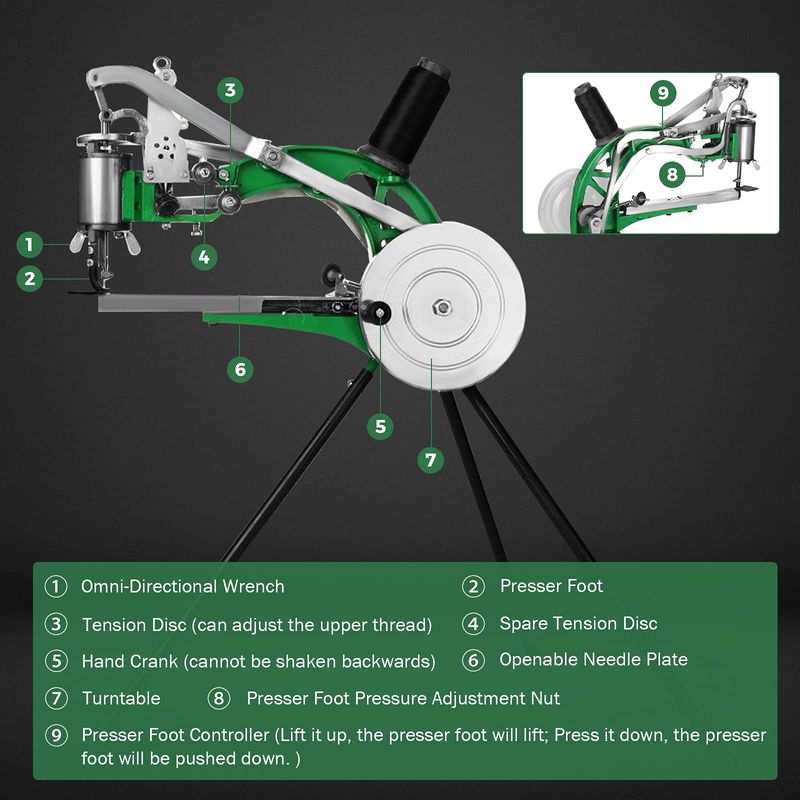 3
9
8
1
4
2
6
5
7

① Omni-Directional Wrench
② Presser Foot
③ Tension Disc (can adjust the upper thread)
④ Spare Tension Disc
⑤ Hand Crank (cannot be shaken backwards)
⑥ Openable Needle Plate
⑦ Turntable
⑧ Presser Foot Pressure Adjustment Nut
⑨ Presser Foot Controller (Lift it up, the presser foot will lift; Press it down, the presser foot will be pushed down. )