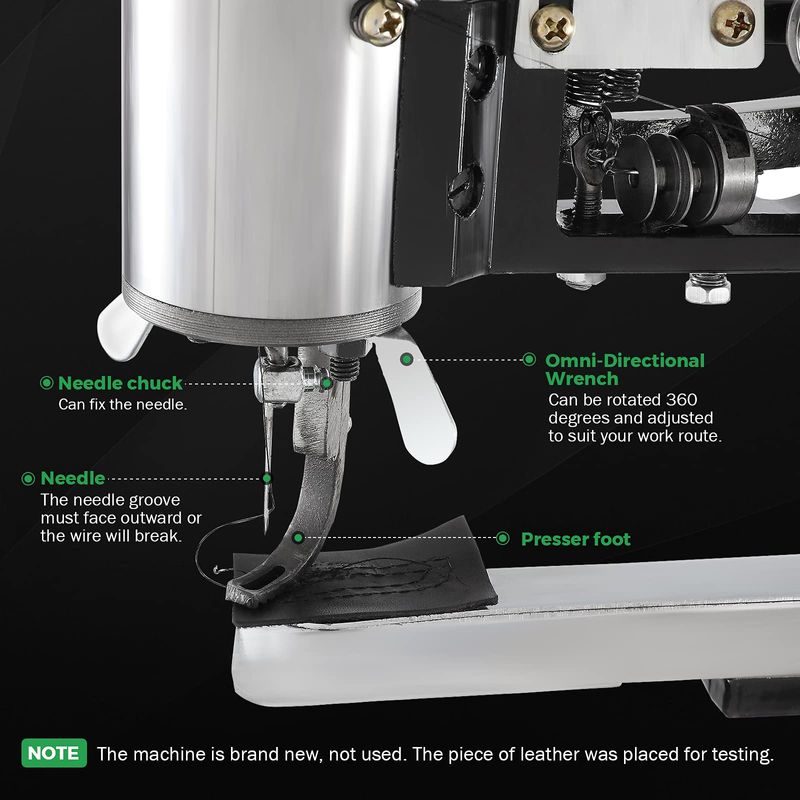 Needle chuck
Can fix the needle.

Omni-Directional Wrench
Can be rotated 360 degrees and adjusted to suit your work route.

Needle
The needle groove must face outward or the wire will break.

Presser foot

NOTE The machine is brand new, not used. The piece of leather was placed for testing.