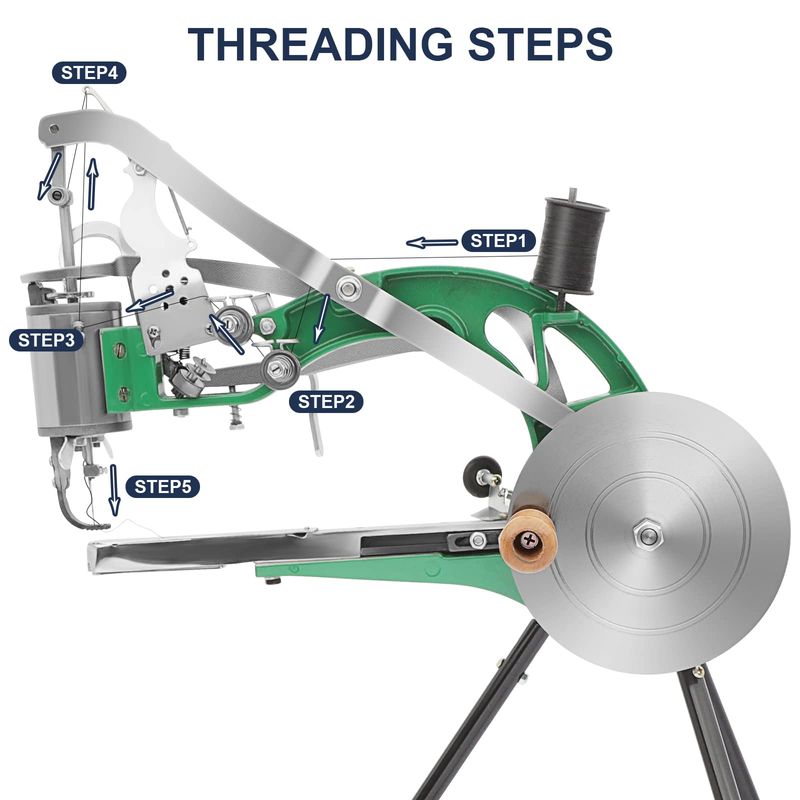 THREADING STEPS

STEP4

STEP1

STEP3

STEP2

STEP5