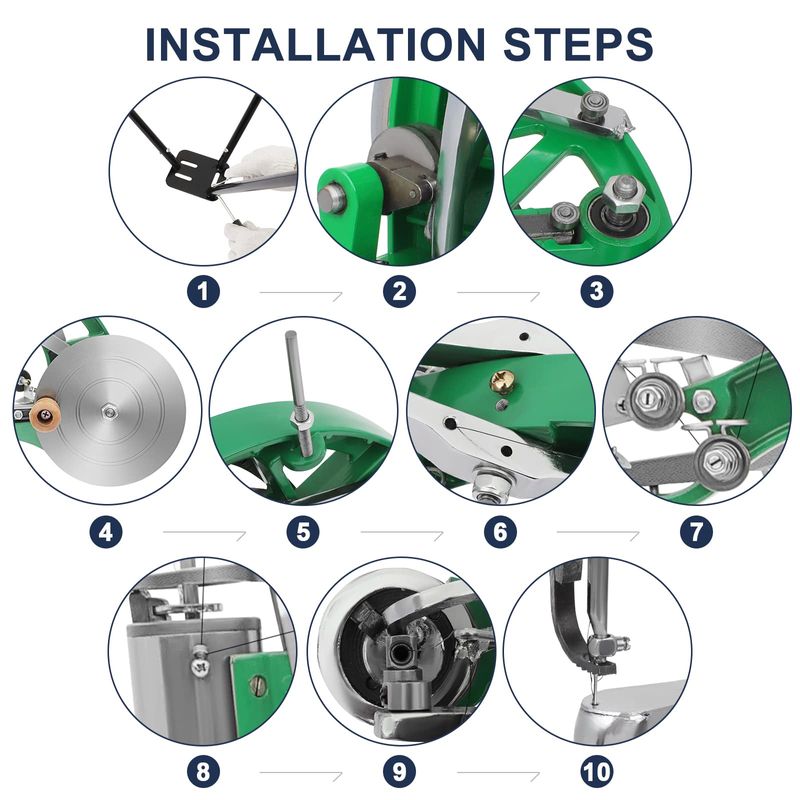 INSTALLATION STEPS

1

2

3

4

5

6

7

8

9

10