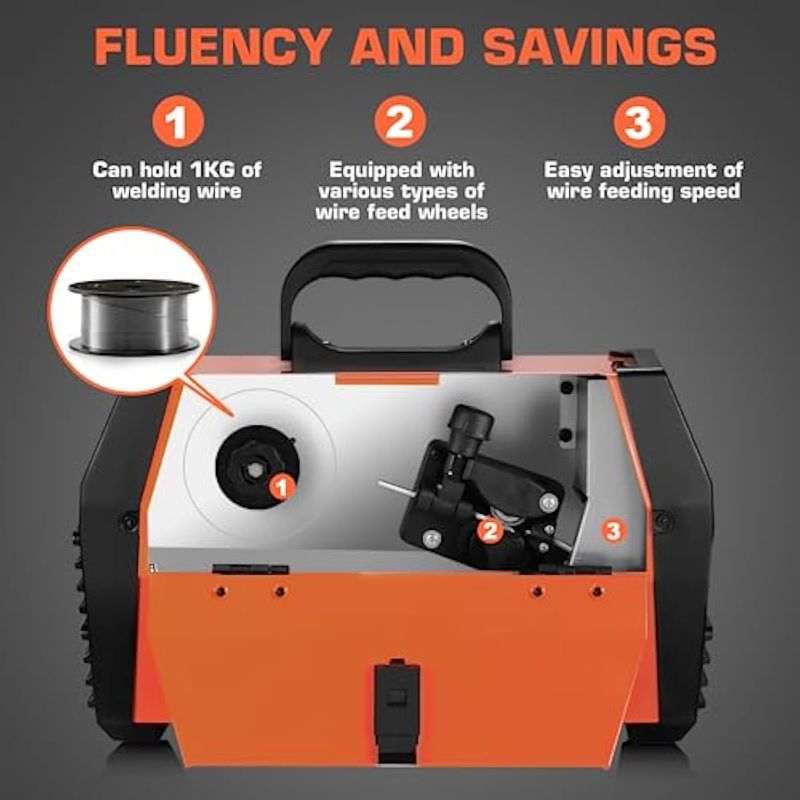 FLUENCY AND SAVINGS

1
Can hold 1KG of welding wire

2
Equipped with various types of wire feed wheels

3
Easy adjustment of wire feeding speed

1

2

3