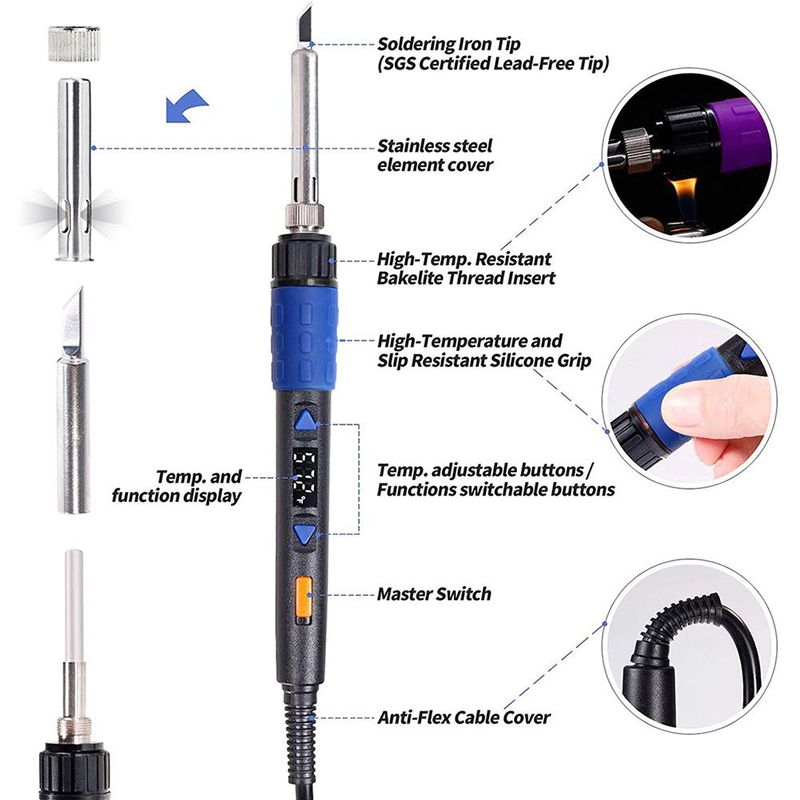 Soldering Iron Tip
(SGS Certified Lead-Free Tip)

Stainless steel
element cover

High-Temp. Resistant
Bakelite Thread Insert

High-Temperature and
Slip Resistant Silicone Grip

Temp. and
function display

Temp. adjustable buttons /
Functions switchable buttons

Master Switch

Anti-Flex Cable Cover