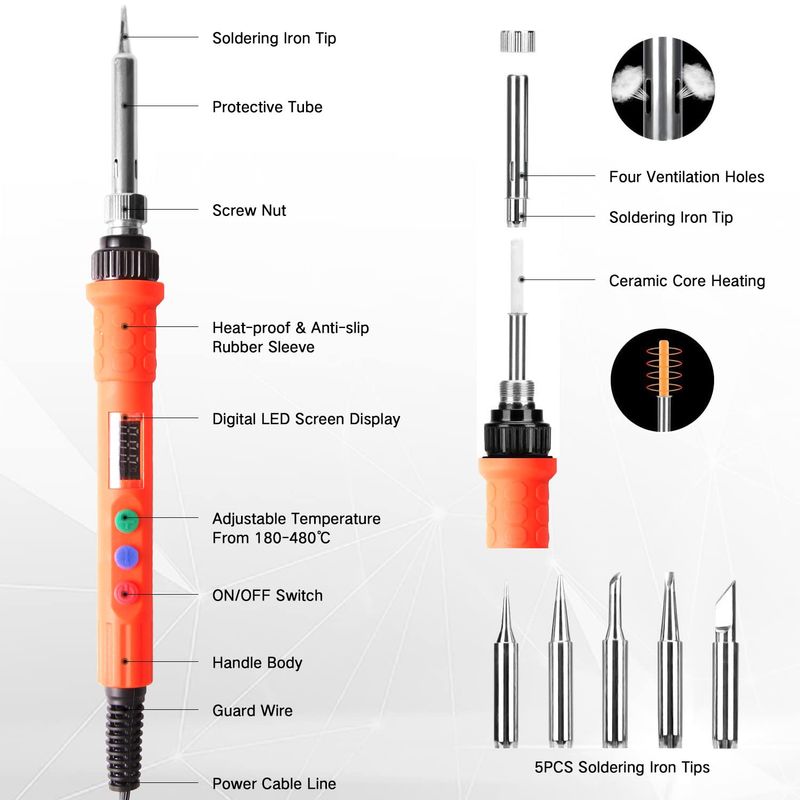 Soldering Iron Tip

Protective Tube

Screw Nut

Heat-proof & Anti-slip Rubber Sleeve

Digital LED Screen Display

Adjustable Temperature From 180-480℃

ON/OFF Switch

Handle Body

Guard Wire

Power Cable Line

Four Ventilation Holes

Soldering Iron Tip

Ceramic Core Heating

5PCS Soldering Iron Tips