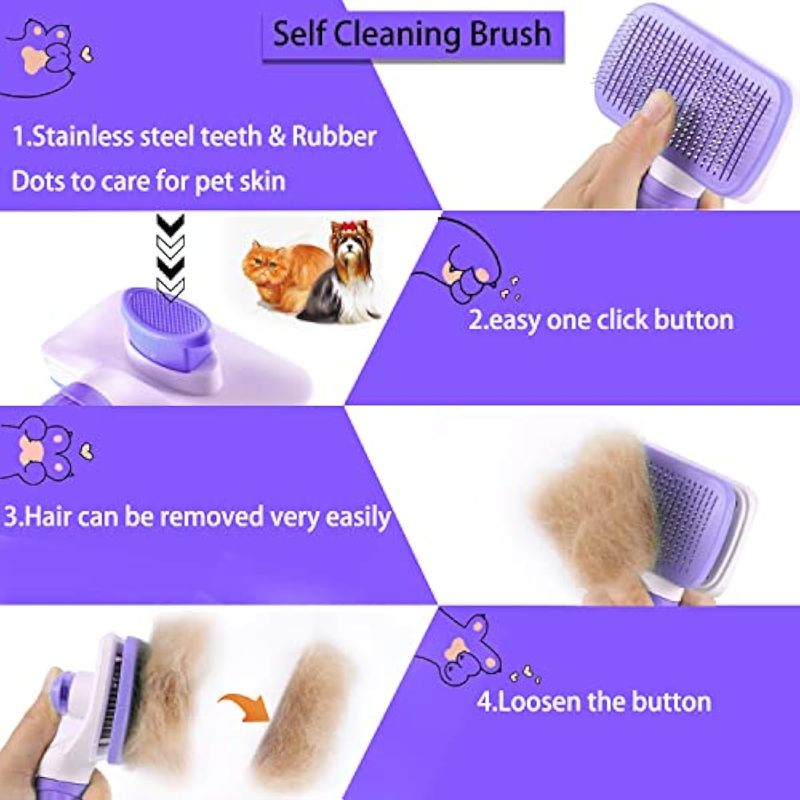 Self Cleaning Brush

1.Stainless steel teeth & Rubber Dots to care for pet skin

2.easy one click button

3.Hair can be removed very easily

4.Loosen the button