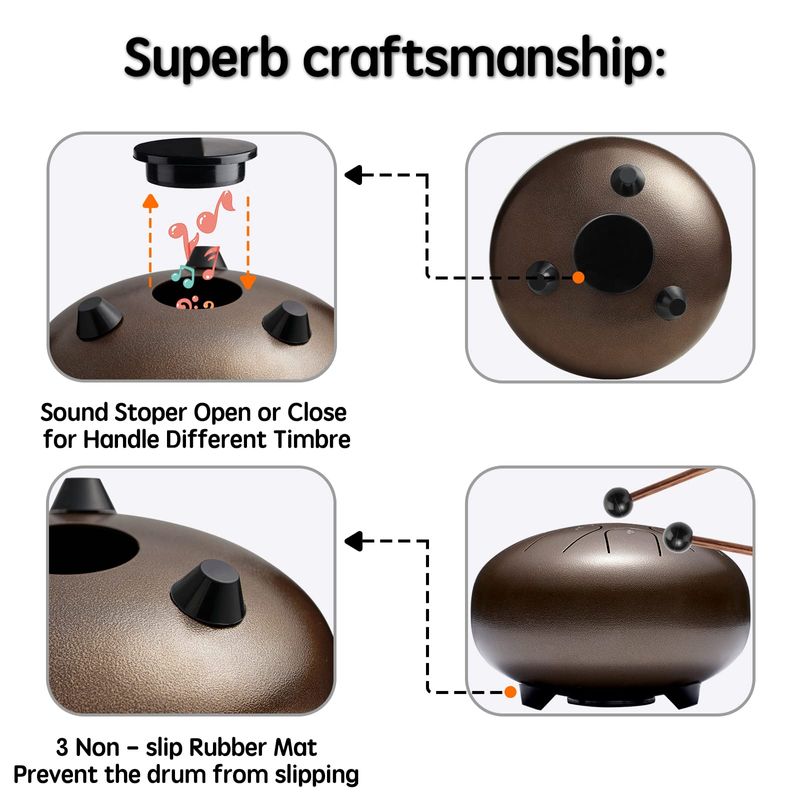 Superb craftsmanship:

Sound Stoper Open or Close for Handle Different Timbre

3 Non - slip Rubber Mat
Prevent the drum from slipping