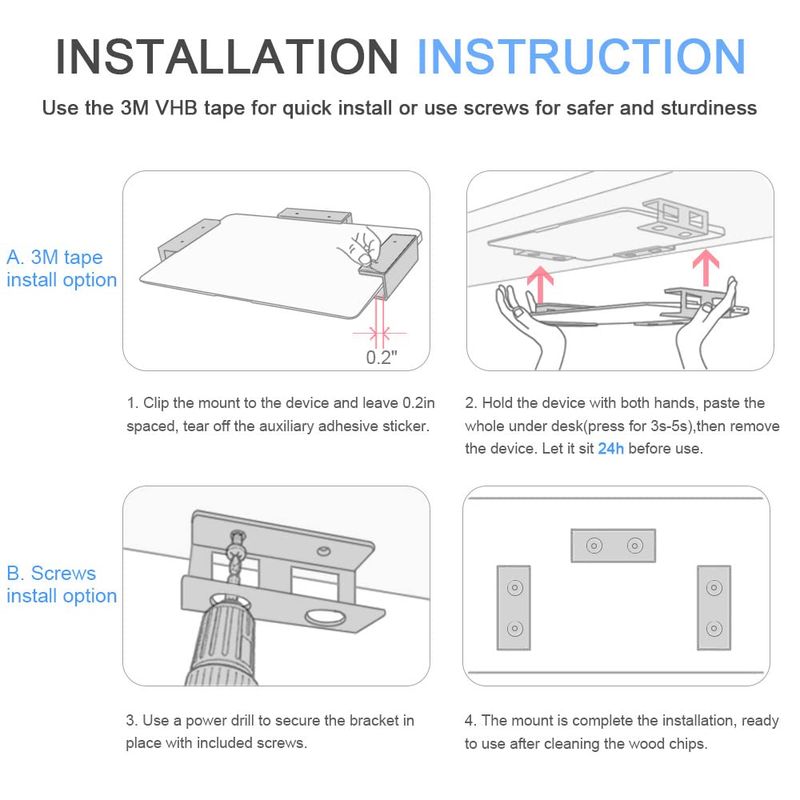 INSTALLATION INSTRUCTION

Use the 3M VHB tape for quick install or use screws for safer and sturdiness

A. 3M tape install option

0.2"

1. Clip the mount to the device and leave 0.2in spaced, tear off the auxiliary adhesive sticker.

2. Hold the device with both hands, paste the whole under desk(press for 3s-5s),then remove the device. Let it sit 24h before use.

B. Screws install option

3. Use a power drill to secure the bracket in place with included screws.

4. The mount is complete the installation, ready to use after cleaning the wood chips.