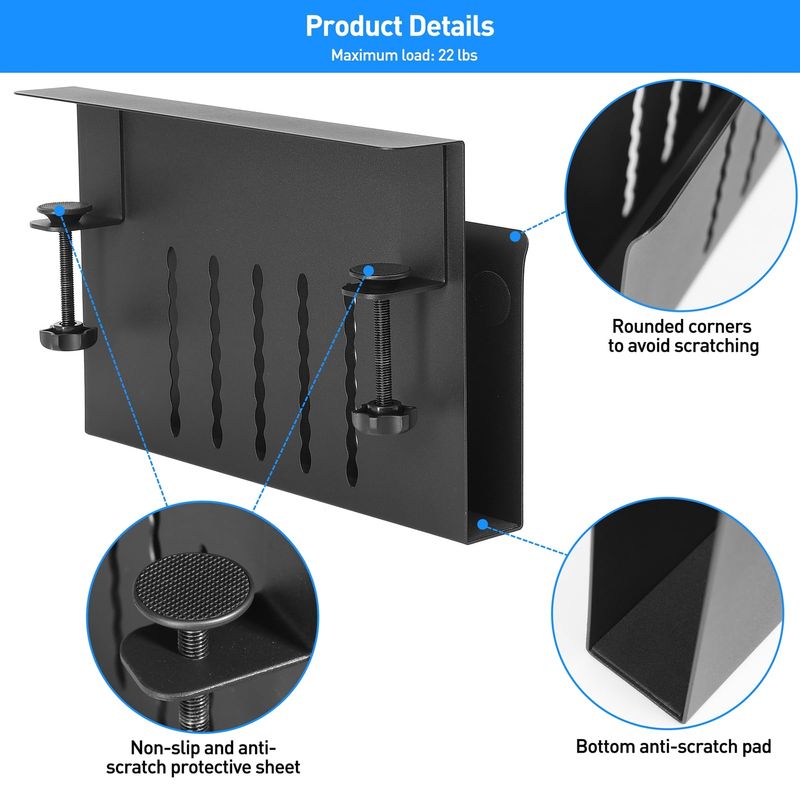 Product Details
Maximum load: 22 lbs

Rounded corners to avoid scratching

Non-slip and anti-scratch protective sheet

Bottom anti-scratch pad