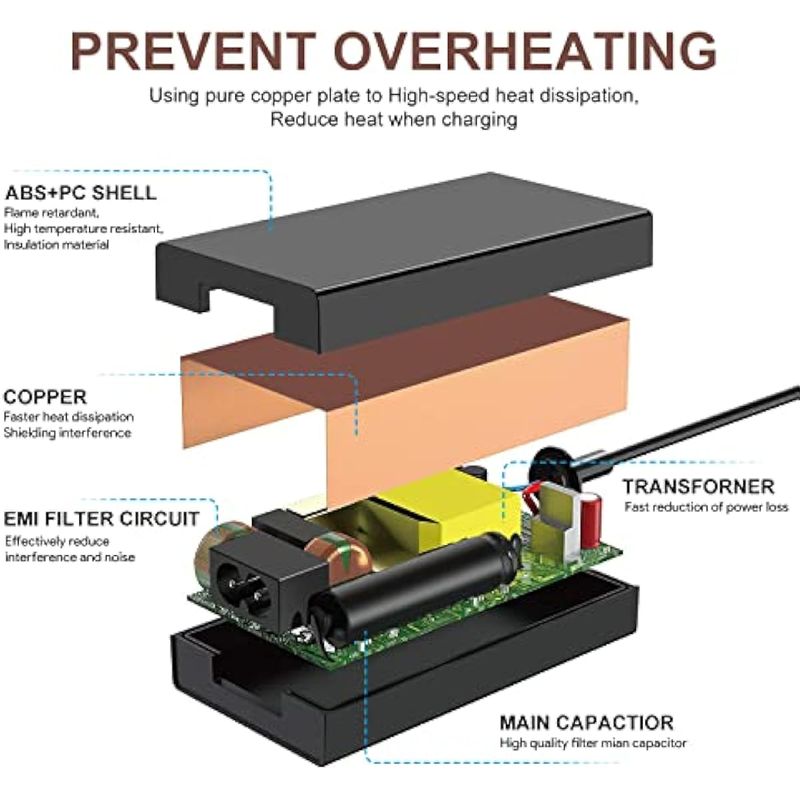 PREVENT OVERHEATING

Using pure copper plate to High-speed heat dissipation, Reduce heat when charging

ABS+PC SHELL
Flame retardant, High temperature resistant, Insulation material

COPPER
Faster heat dissipation
Shielding interference

EMI FILTER CIRCUIT
Effectively reduce interference and noise

TRANSFORNER
Fast reduction of power loss

MAIN CAPACTIOR
High quality filter mian capacitor