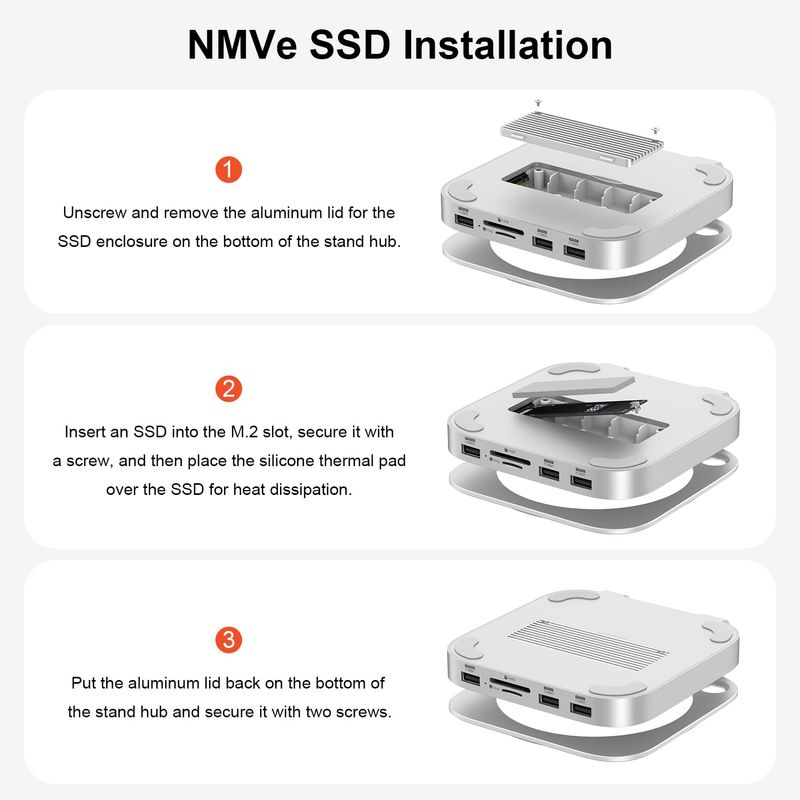 NMVe SSD Installation

1

Unscrew and remove the aluminum lid for the SSD enclosure on the bottom of the stand hub.

2

Insert an SSD into the M.2 slot, secure it with a screw, and then place the silicone thermal pad over the SSD for heat dissipation.

3

Put the aluminum lid back on the bottom of the stand hub and secure it with two screws.