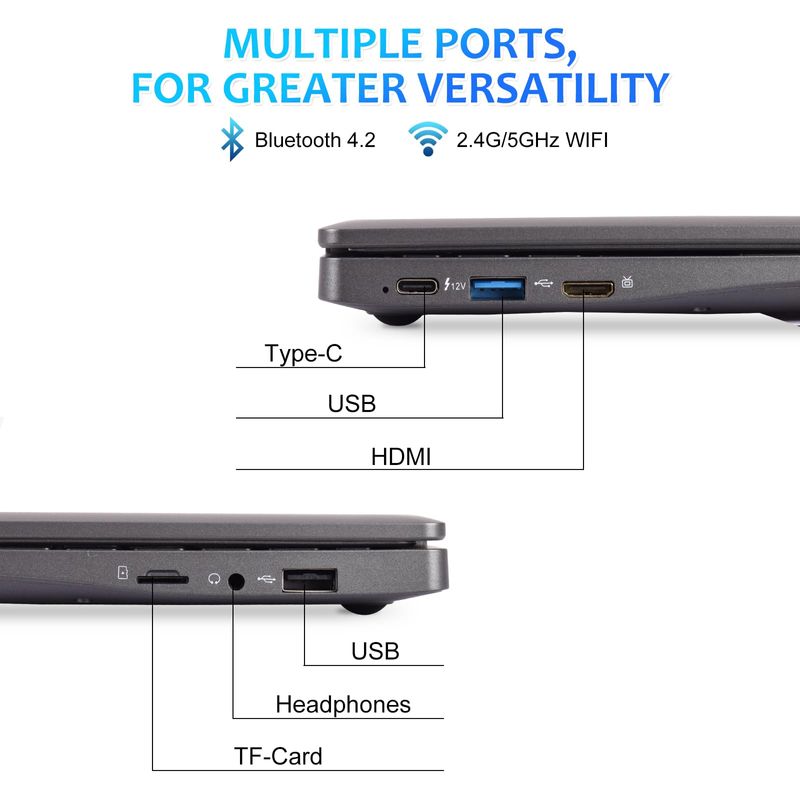 MULTIPLE PORTS,
FOR GREATER VERSATILITY

Bluetooth 4.2 2.4G/5GHz WIFI

12V

Type-C

USB

HDMI

USB

Headphones

TF-Card