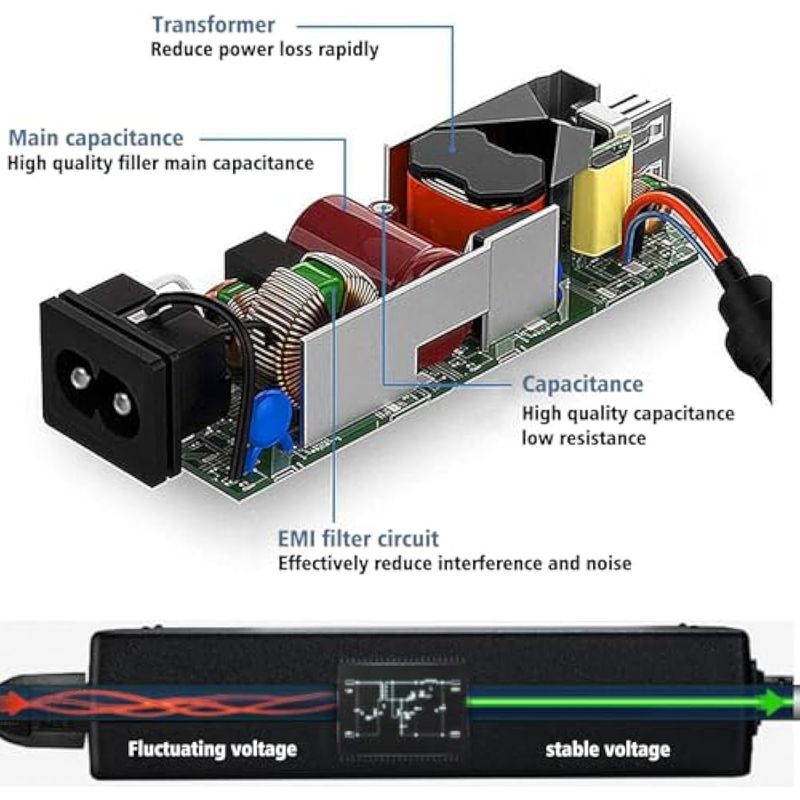 Transformer
Reduce power loss rapidly

Main capacitance
High quality filler main capacitance

Capacitance
High quality capacitance
low resistance

EMI filter circuit
Effectively reduce interference and noise

Fluctuating voltage

stable voltage