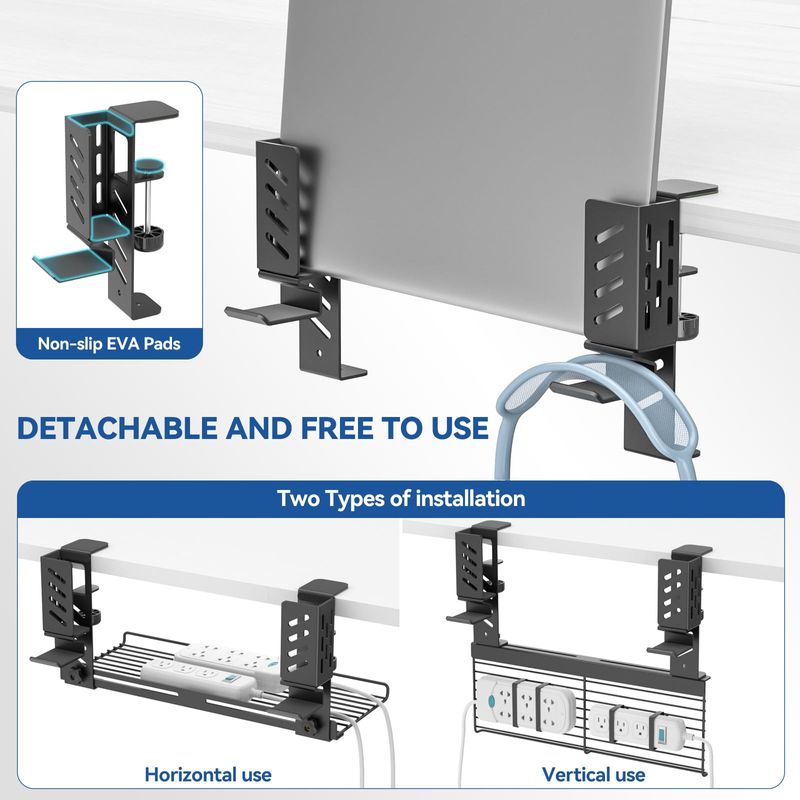 Non-slip EVA Pads

DETACHABLE AND FREE TO USE

Two Types of installation

Horizontal use

Vertical use