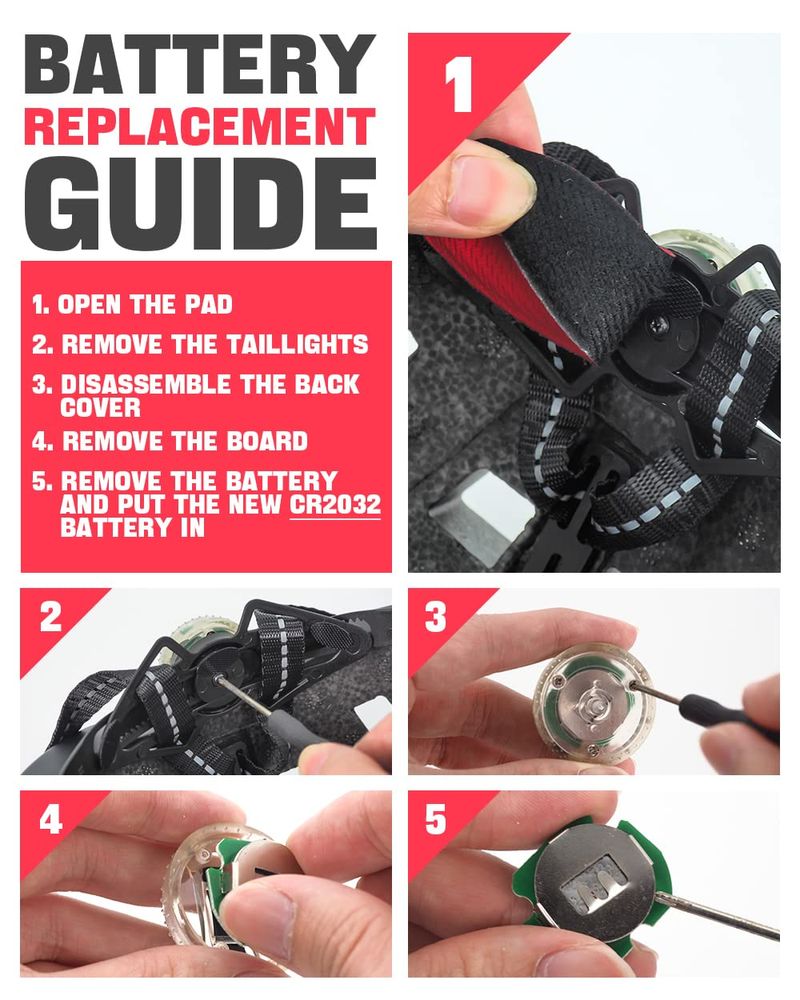 BATTERY
REPLACEMENT
GUIDE

1. OPEN THE PAD
2. REMOVE THE TAILLIGHTS
3. DISASSEMBLE THE BACK COVER
4. REMOVE THE BOARD
5. REMOVE THE BATTERY AND PUT THE NEW CR2032 BATTERY IN

1

2

3

4

5