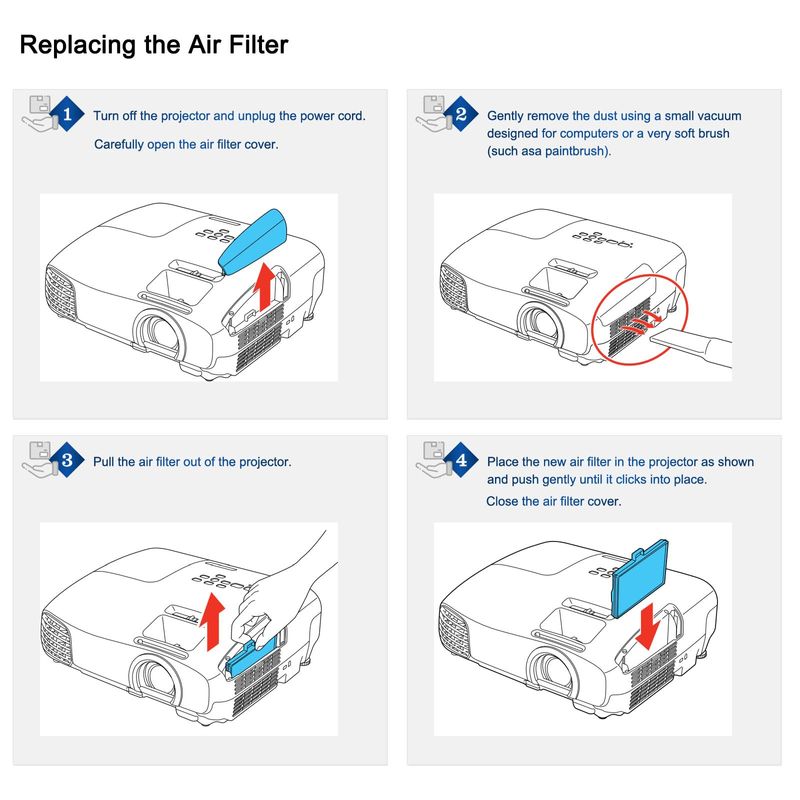 Replacing the Air Filter

1 Turn off the projector and unplug the power cord.

Carefully open the air filter cover.

2 Gently remove the dust using a small vacuum designed for computers or a very soft brush (such asa paintbrush).

3 Pull the air filter out of the projector.

4 Place the new air filter in the projector as shown and push gently until it clicks into place.

Close the air filter cover.