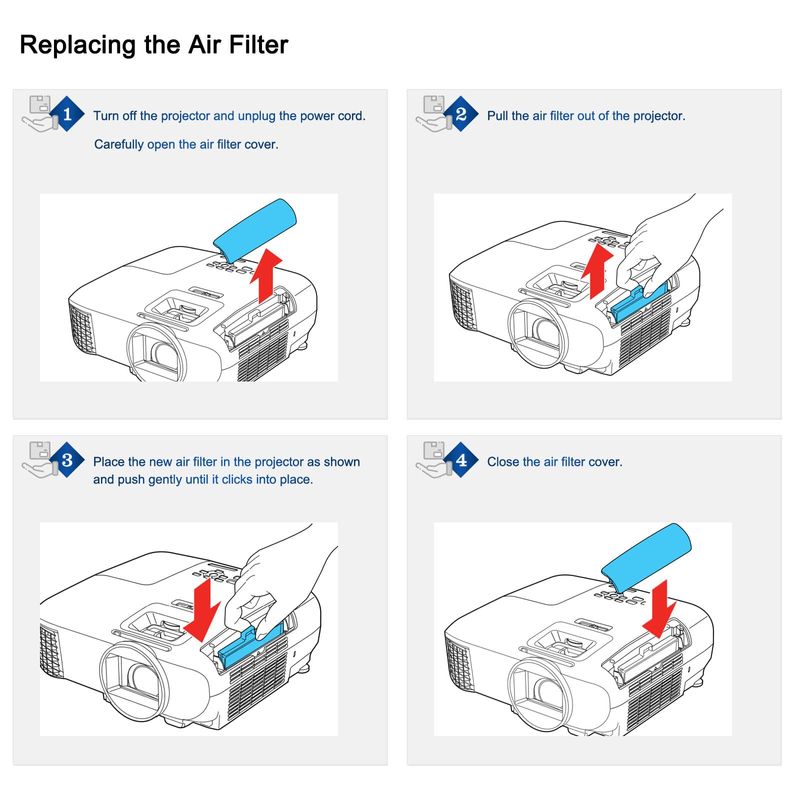 Replacing the Air Filter

1 Turn off the projector and unplug the power cord.

Carefully open the air filter cover.

2 Pull the air filter out of the projector.

3 Place the new air filter in the projector as shown and push gently until it clicks into place.

4 Close the air filter cover.