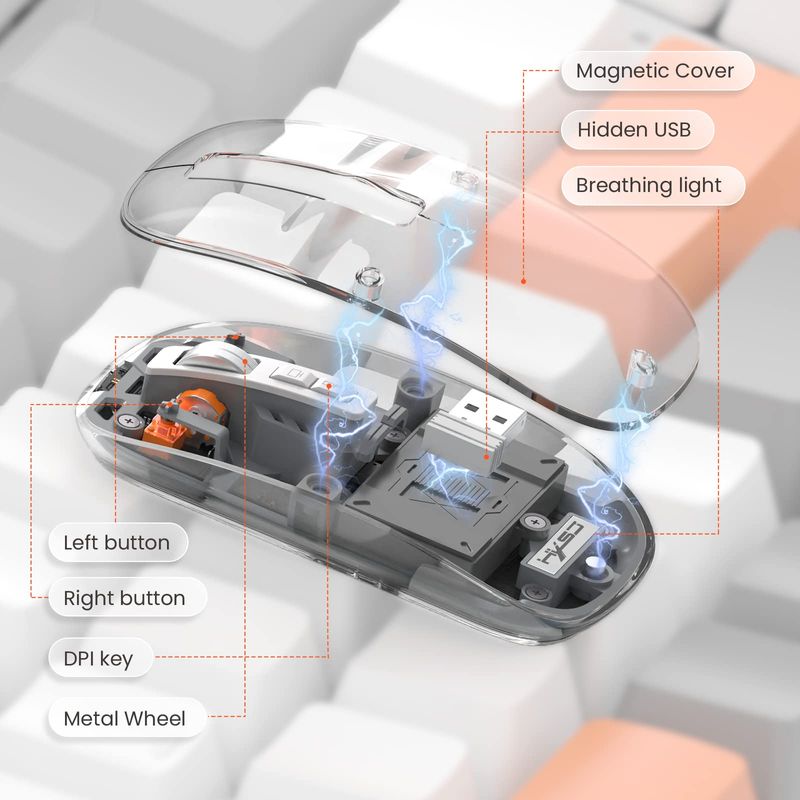 Magnetic Cover
Hidden USB
Breathing light
Left button
Right button
DPI key
Metal Wheel
HXSJ