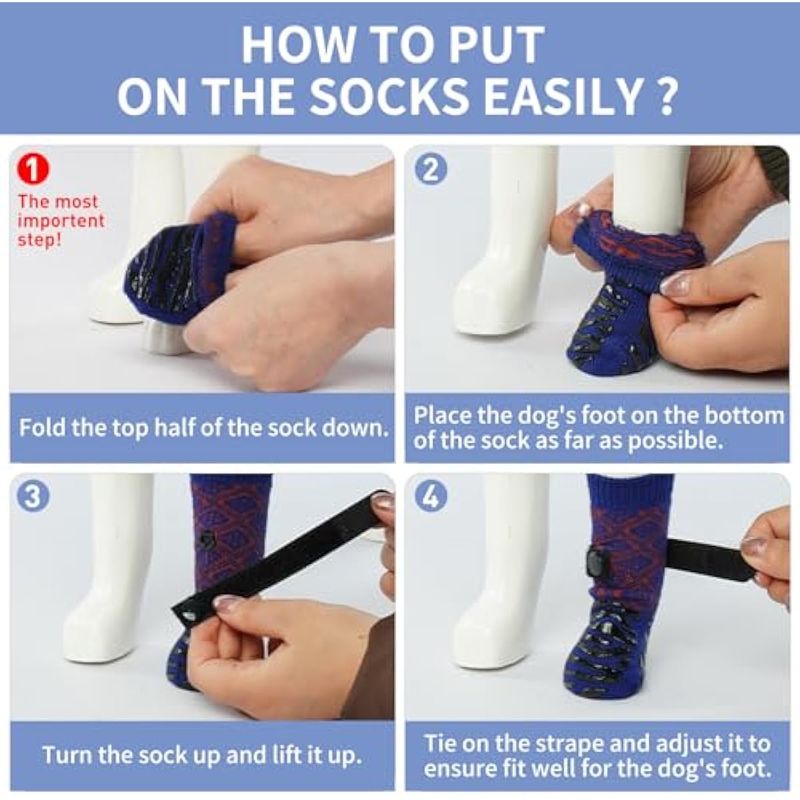 HOW TO PUT ON THE SOCKS EASILY ?

1
The most importent step!

Fold the top half of the sock down.

2

Place the dog's foot on the bottom of the sock as far as possible.

3

Turn the sock up and lift it up.

4

Tie on the strape and adjust it to ensure fit well for the dog's foot.