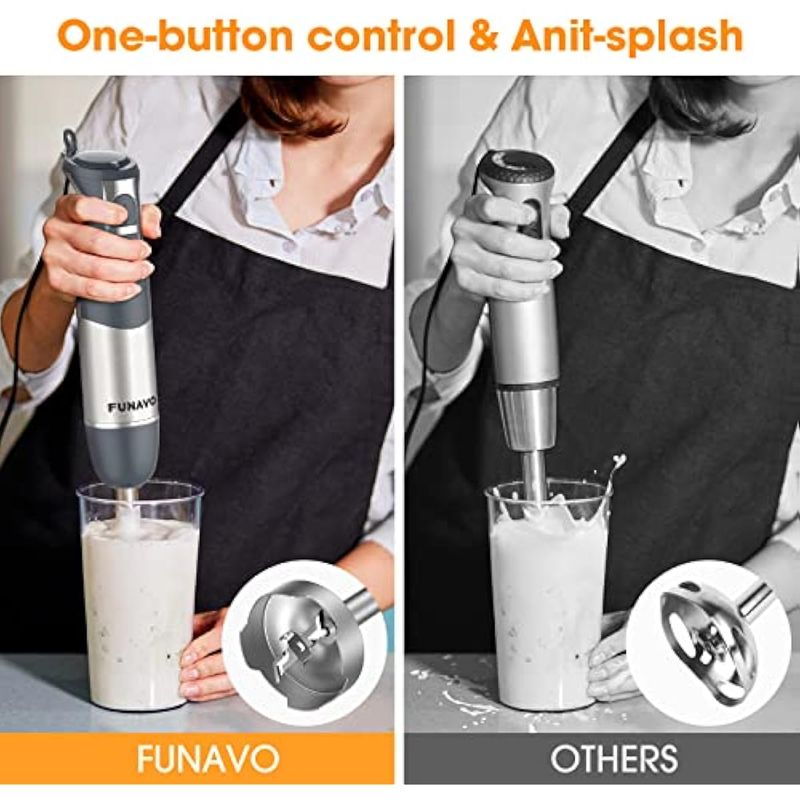 One-button control & Anit-splash

FUNAVO

FUNAVO

OTHERS