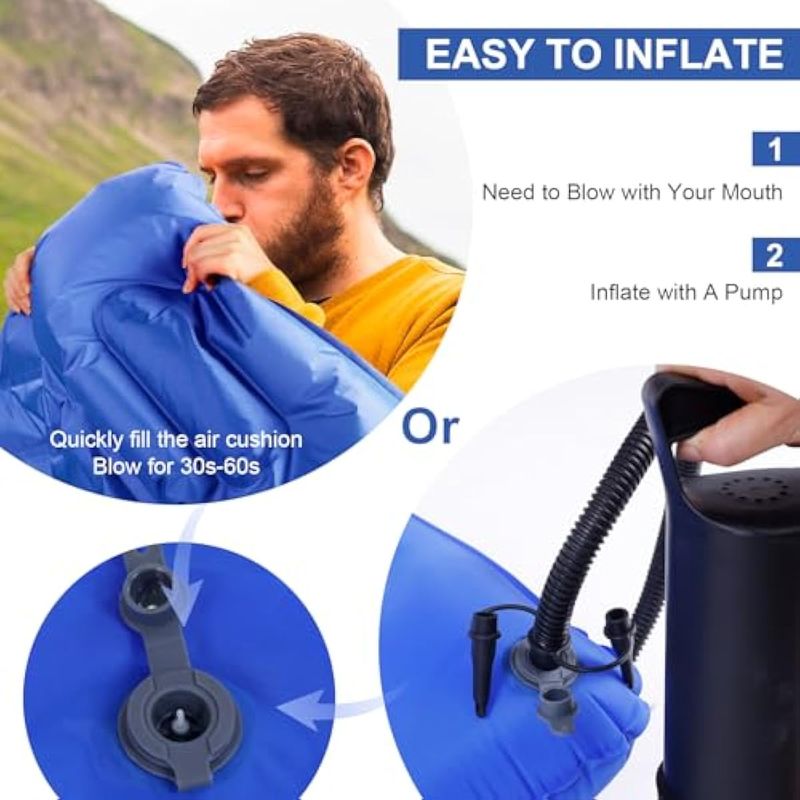 EASY TO INFLATE

1

Need to Blow with Your Mouth

2

Inflate with A Pump

Quickly fill the air cushion
Blow for 30s-60s

Or