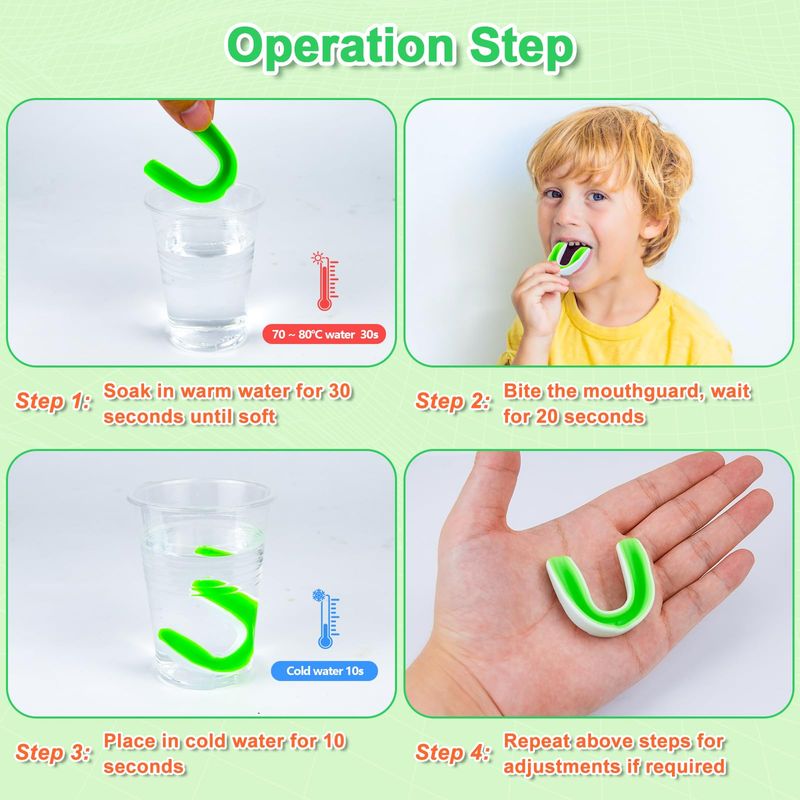 Operation Step

70 ~ 80°C water 30s

Step 1: Soak in warm water for 30 seconds until soft

Step 2: Bite the mouthguard, wait for 20 seconds

Cold water 10s

Step 3: Place in cold water for 10 seconds

Step 4: Repeat above steps for adjustments if required