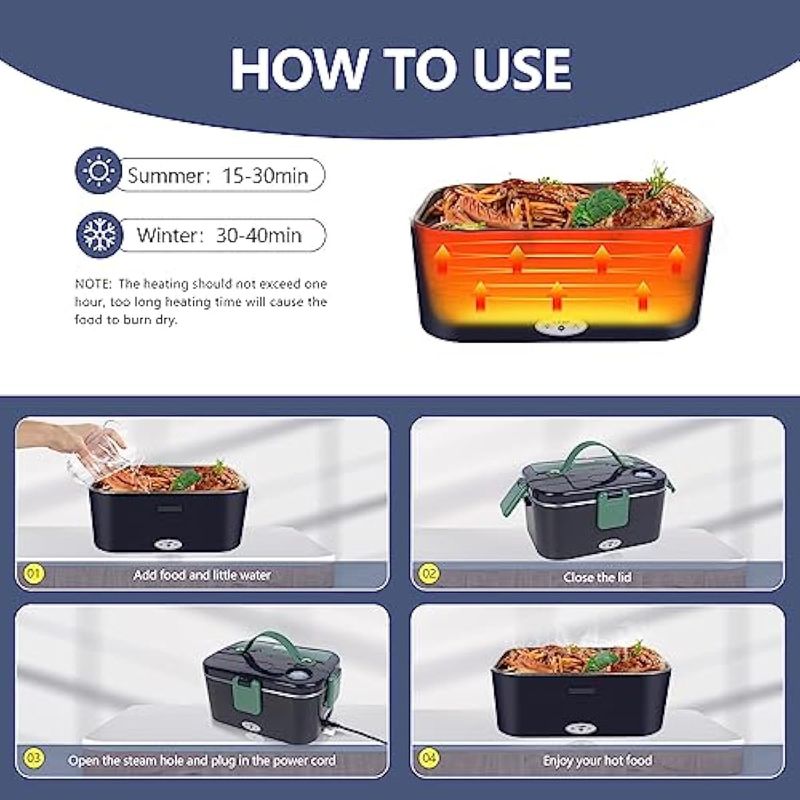 HOW TO USE

Summer: 15-30min

Winter: 30-40min

NOTE: The heating should not exceed one hour, too long heating time will cause the food to burn dry.

01 Add food and little water

02 Close the lid

03 Open the steam hole and plug in the power cord

04 Enjoy your hot food