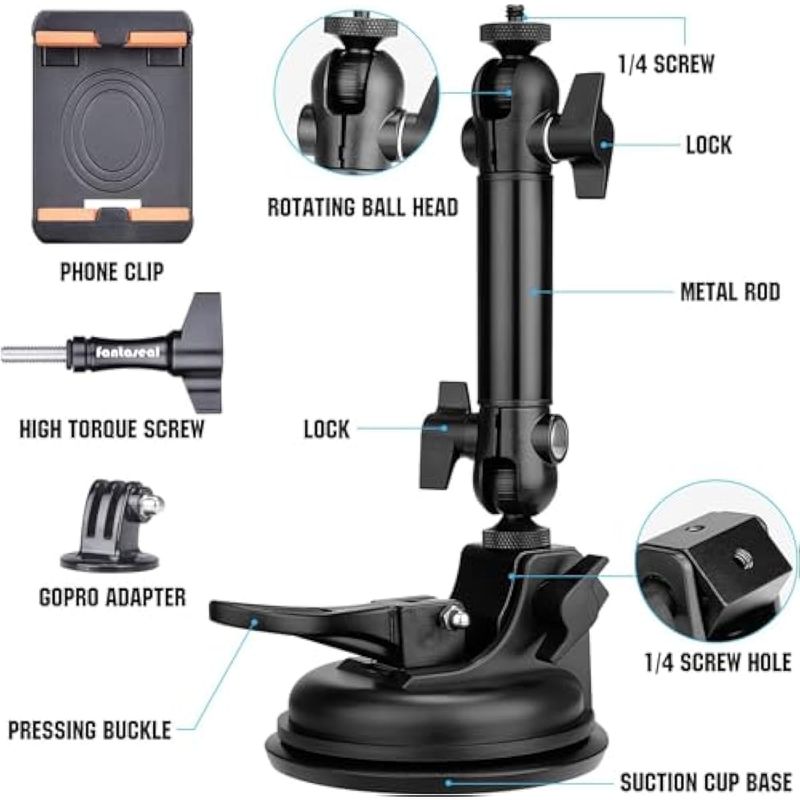 1/4 SCREW

LOCK

ROTATING BALL HEAD

PHONE CLIP

METAL ROD

fantaseal

HIGH TORQUE SCREW

LOCK

GOPRO ADAPTER

1/4 SCREW HOLE

PRESSING BUCKLE

SUCTION CUP BASE