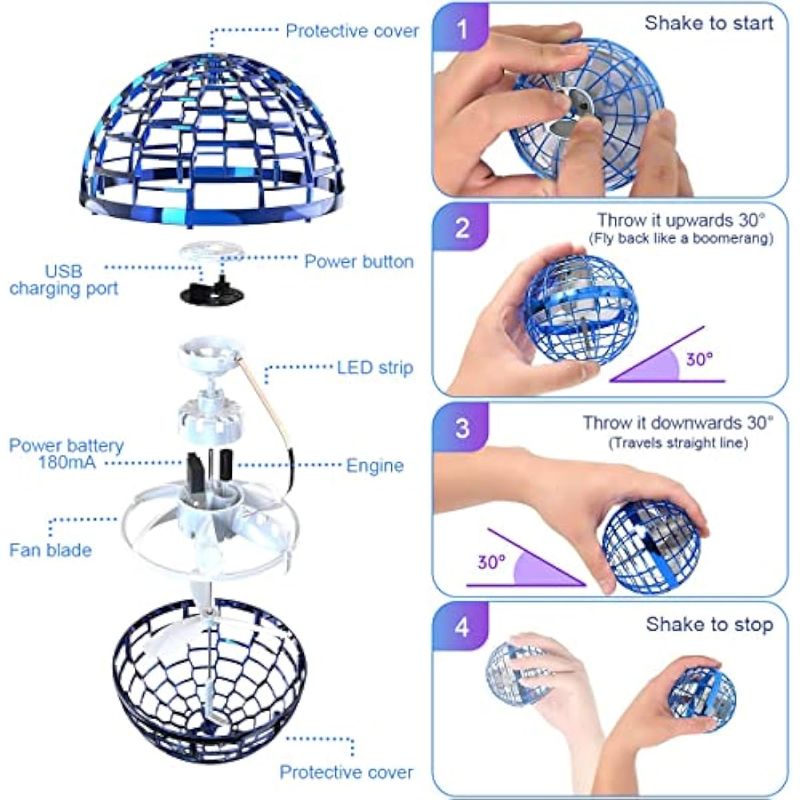 Protective cover

USB charging port

Power button

LED strip

Power battery 180mA

Engine

Fan blade

Protective cover

1 Shake to start

2 Throw it upwards 30°
(Fly back like a boomerang)

30°

3 Throw it downwards 30°
(Travels straight line)

30°

4 Shake to stop